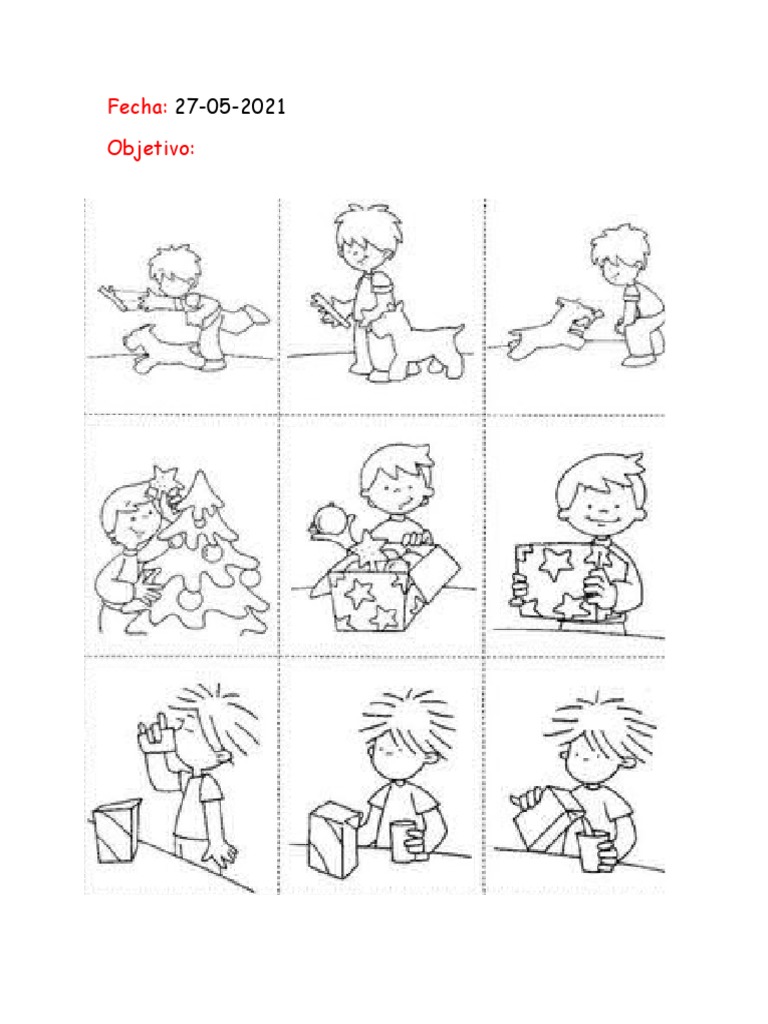 Fecha: 27-05-2021

Objetivo: