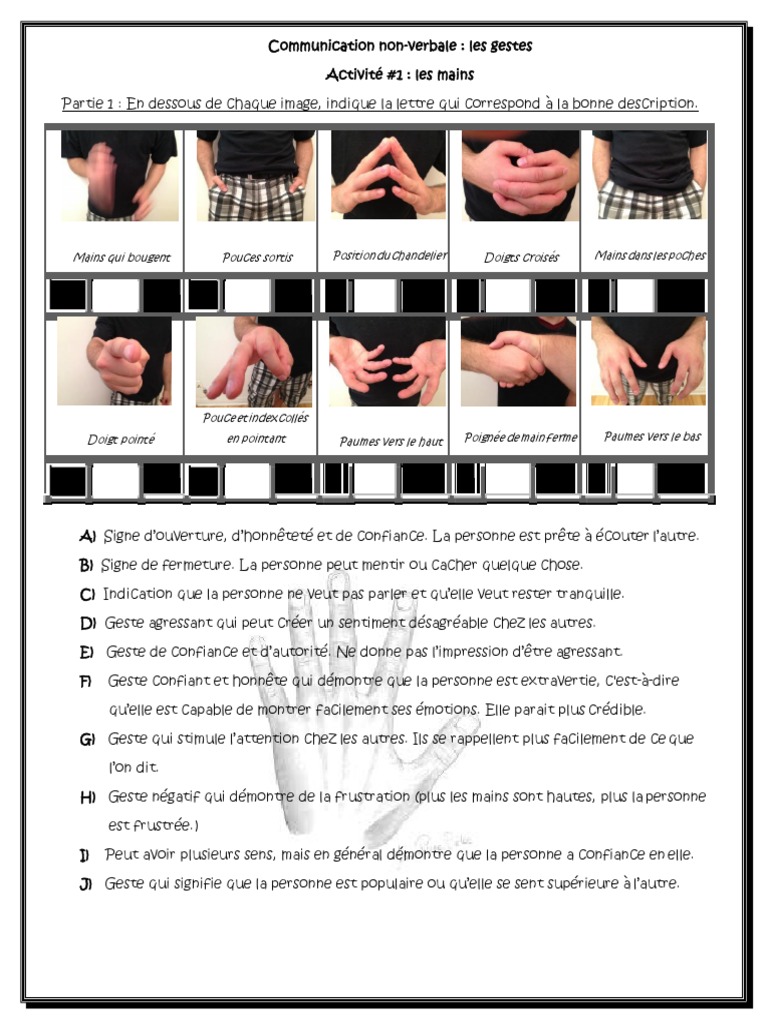 Communication non-verbale : les gestes

Activité #1 : les mains

Partie 1 : En dessous de chaque image, indique la lettre qui correspond à la bonne description.

| Mains qui bougent | Pouces sortis | Position du chandelier | Doigts croisés | Mains dans les poches |
|---|---|---|---|---|
| Doigt pointé | Pouce et index collés en pointant | Paumes vers le haut | Poignée de main ferme | Paumes vers le bas |

A) Signe d'ouverture, d'honnêteté et de confiance. La personne est prête à écouter l'autre.

B) Signe de fermeture. La personne peut mentir ou cacher quelque chose.

C) Indication que la personne ne veut pas parler et qu'elle veut rester tranquille.

D) Geste agressant qui peut créer un sentiment désagréable chez les autres.

E) Geste de confiance et d'autorité. Ne donne pas l'impression d'être agressant.

F) Geste confiant et honnête qui démontre que la personne est extravertie, c'est-à-dire qu'elle est capable de montrer facilement ses émotions. Elle parait plus crédible.

G) Geste qui stimule l'attention chez les autres. Ils se rappellent plus facilement de ce que l'on dit.

H) Geste négatif qui démontre de la frustration (plus les mains sont hautes, plus la personne est frustrée.)

I) Peut avoir plusieurs sens, mais en général démontre que la personne a confiance en elle.

J) Geste qui signifie que la personne est populaire ou qu'elle se sent supérieure à l'autre.