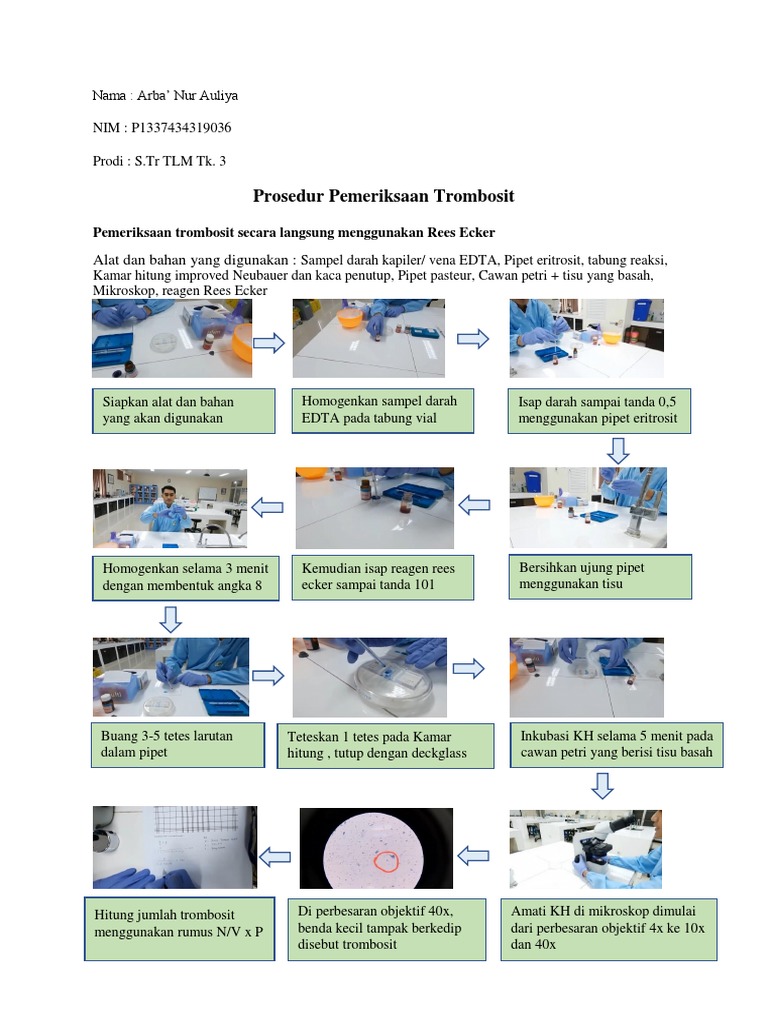 Nama : Arba' Nur Auliya

NIM : P1337434319036

Prodi : S.Tr TLM Tk. 3

Prosedur Pemeriksaan Trombosit

Pemeriksaan trombosit secara langsung menggunakan Rees Ecker

Alat dan bahan yang digunakan : Sampel darah kapiler/ vena EDTA, Pipet eritrosit, tabung reaksi, Kamar hitung improved Neubauer dan kaca penutup, Pipet pasteur, Cawan petri + tisu yang basah, Mikroskop, reagen Rees Ecker

Siapkan alat dan bahan yang akan digunakan

Homogenkan sampel darah EDTA pada tabung vial

Isap darah sampai tanda 0,5 menggunakan pipet eritrosit

Bersihkan ujung pipet menggunakan tisu

Kemudian isap reagen rees ecker sampai tanda 101

Homogenkan selama 3 menit dengan membentuk angka 8

Buang 3-5 tetes larutan dalam pipet

Teteskan 1 tetes pada Kamar hitung , tutup dengan deckglass

Inkubasi KH selama 5 menit pada cawan petri yang berisi tisu basah

Amati KH di mikroskop dimulai dari perbesaran objektif 4x ke 10x dan 40x

Di perbesaran objektif 40x, benda kecil tampak berkedip disebut trombosit

Hitung jumlah trombosit menggunakan rumus N/V x P