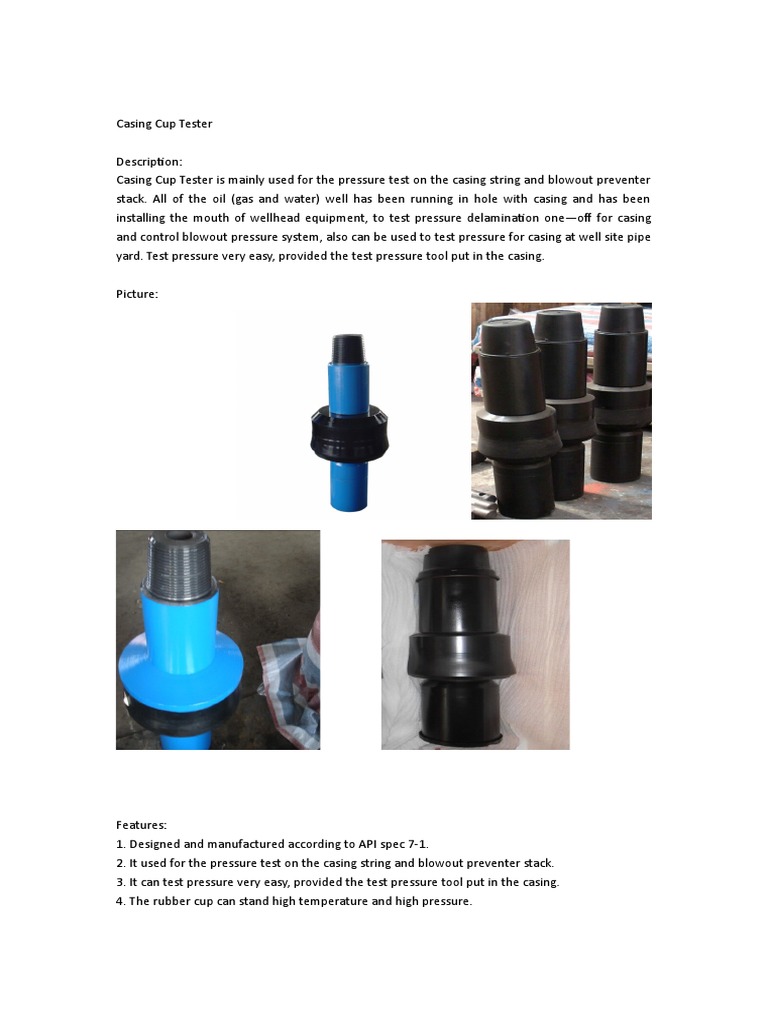 Casing Cup Tester

Description:
Casing Cup Tester is mainly used for the pressure test on the casing string and blowout preventer stack. All of the oil (gas and water) well has been running in hole with casing and has been installing the mouth of wellhead equipment, to test pressure delamination one—off for casing and control blowout pressure system, also can be used to test pressure for casing at well site pipe yard. Test pressure very easy, provided the test pressure tool put in the casing.

Picture:

Features:
1. Designed and manufactured according to API spec 7-1.
2. It used for the pressure test on the casing string and blowout preventer stack.
3. It can test pressure very easy, provided the test pressure tool put in the casing.
4. The rubber cup can stand high temperature and high pressure.