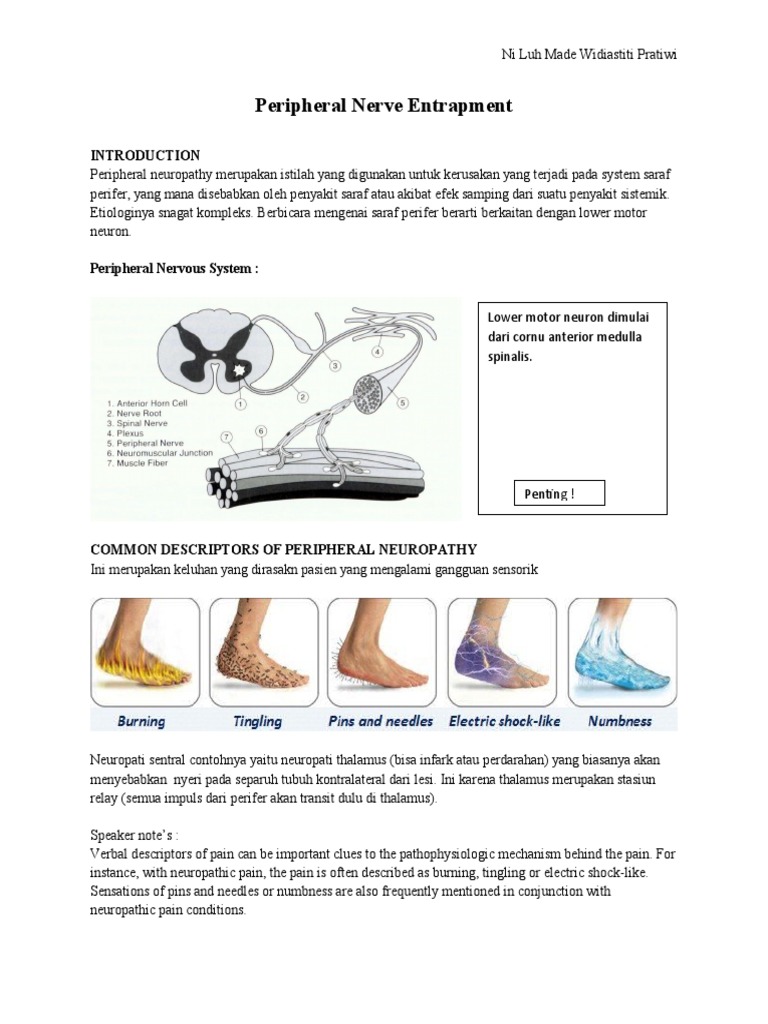 Ni Luh Made Widiastiti Pratiwi

Peripheral Nerve Entrapment

INTRODUCTION
Peripheral neuropathy merupakan istilah yang digunakan untuk kerusakan yang terjadi pada system saraf perifer, yang mana disebabkan oleh penyakit saraf atau akibat efek samping dari suatu penyakit sistemik. Etiologinya snagat kompleks. Berbicara mengenai saraf perifer berarti berkaitan dengan lower motor neuron.

Peripheral Nervous System :

1. Anterior Horn Cell
2. Nerve Root
3. Spinal Nerve
4. Plexus
5. Peripheral Nerve
6. Neuromuscular Junction
7. Muscle Fiber

1 2 3 4 5 6 7

Lower motor neuron dimulai dari cornu anterior medulla spinalis.

Penting !

COMMON DESCRIPTORS OF PERIPHERAL NEUROPATHY
Ini merupakan keluhan yang dirasakn pasien yang mengalami gangguan sensorik

Burning Tingling Pins and needles Electric shock-like Numbness

Neuropati sentral contohnya yaitu neuropati thalamus (bisa infark atau perdarahan) yang biasanya akan menyebabkan nyeri pada separuh tubuh kontralateral dari lesi. Ini karena thalamus merupakan stasiun relay (semua impuls dari perifer akan transit dulu di thalamus).

Speaker note's :
Verbal descriptors of pain can be important clues to the pathophysiologic mechanism behind the pain. For instance, with neuropathic pain, the pain is often described as burning, tingling or electric shock-like. Sensations of pins and needles or numbness are also frequently mentioned in conjunction with neuropathic pain conditions.