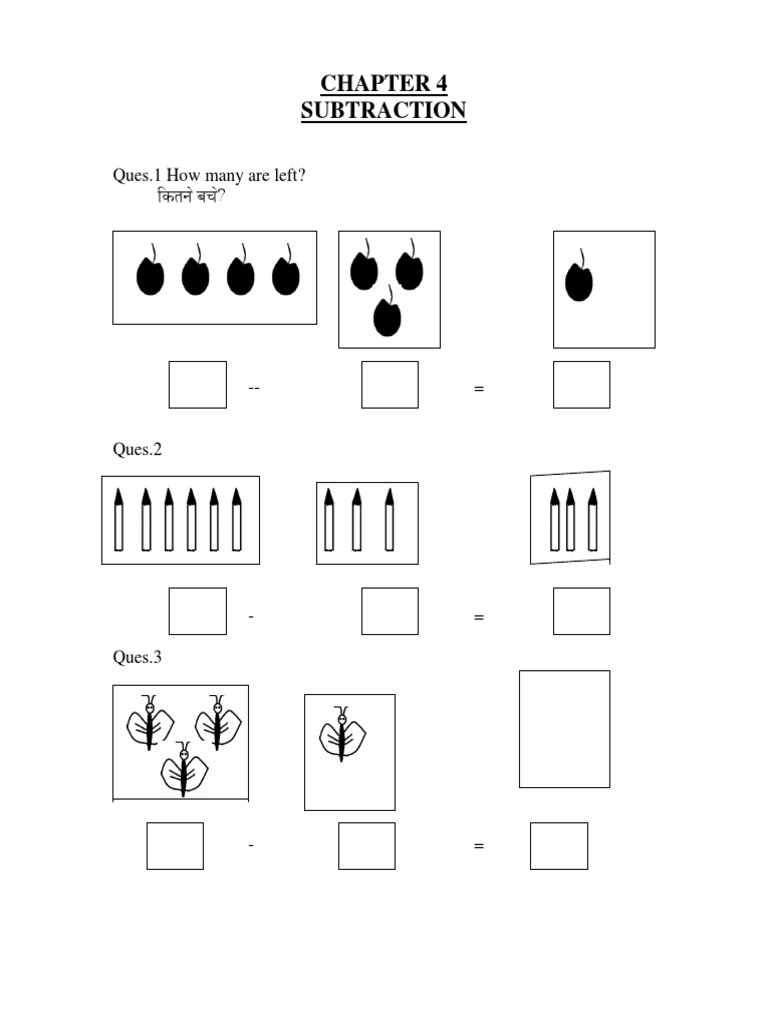 CHAPTER 4
SUBTRACTION

Ques.1 How many are left?
कितने बचे?

-- =

Ques.2

- =

Ques.3

- =