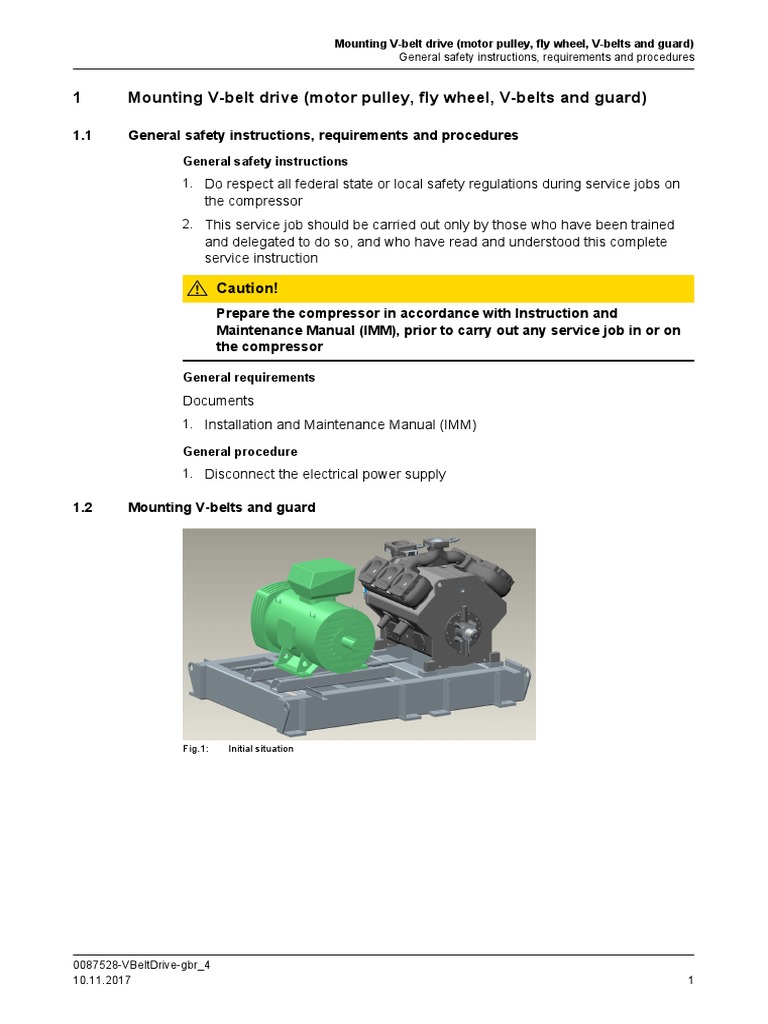 Mounting V-belt drive (motor pulley, fly wheel, V-belts and guard)
General safety instructions, requirements and procedures

1 Mounting V-belt drive (motor pulley, fly wheel, V-belts and guard)

1.1 General safety instructions, requirements and procedures

General safety instructions

1. Do respect all federal state or local safety regulations during service jobs on the compressor

2. This service job should be carried out only by those who have been trained and delegated to do so, and who have read and understood this complete service instruction

Caution!

Prepare the compressor in accordance with Instruction and Maintenance Manual (IMM), prior to carry out any service job in or on the compressor

General requirements

Documents

1. Installation and Maintenance Manual (IMM)

General procedure

1. Disconnect the electrical power supply

1.2 Mounting V-belts and guard

Fig.1: Initial situation

0087528-VBeltDrive-gbr_4
10.11.2017
1