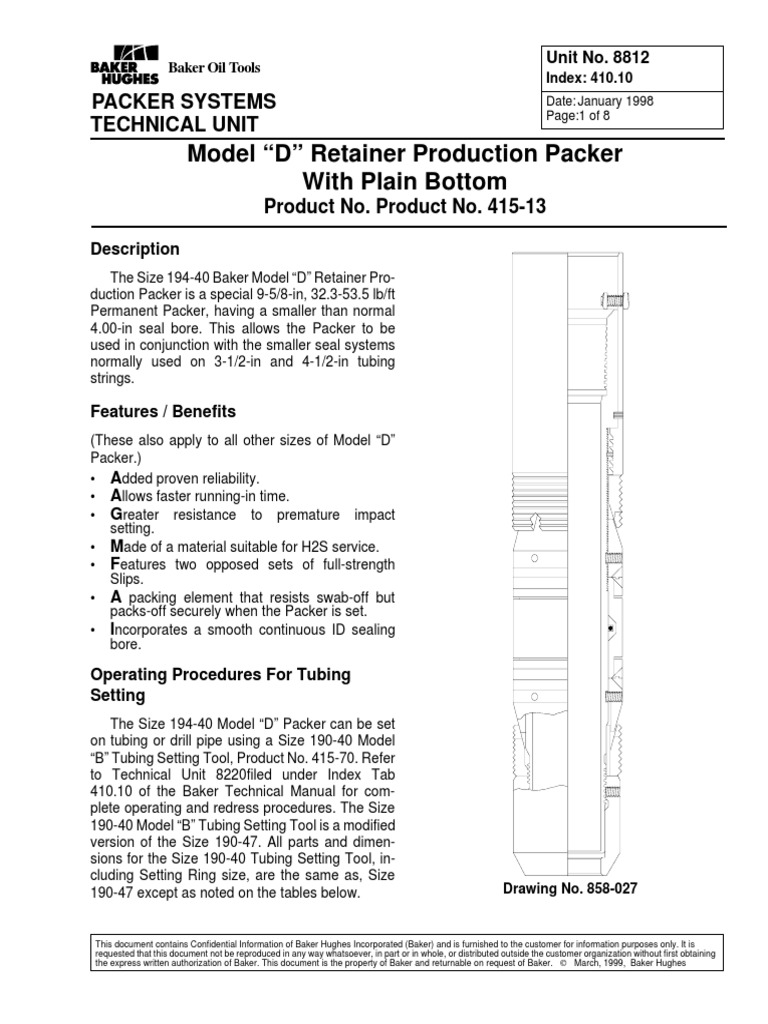 BAKER HUGHES Baker Oil Tools

PACKER SYSTEMS
TECHNICAL UNIT

Unit No. 8812
Index: 410.10

Date: January 1998
Page:1 of 8

Model “D” Retainer Production Packer
With Plain Bottom
Product No. Product No. 415-13

Description

The Size 194-40 Baker Model “D” Retainer Production Packer is a special 9-5/8-in, 32.3-53.5 lb/ft Permanent Packer, having a smaller than normal 4.00-in seal bore. This allows the Packer to be used in conjunction with the smaller seal systems normally used on 3-1/2-in and 4-1/2-in tubing strings.

Features / Benefits

(These also apply to all other sizes of Model “D” Packer.)

• Added proven reliability.
• Allows faster running-in time.
• Greater resistance to premature impact setting.
• Made of a material suitable for H2S service.
• Features two opposed sets of full-strength Slips.
• A packing element that resists swab-off but packs-off securely when the Packer is set.
• Incorporates a smooth continuous ID sealing bore.

Operating Procedures For Tubing Setting

The Size 194-40 Model “D” Packer can be set on tubing or drill pipe using a Size 190-40 Model “B” Tubing Setting Tool, Product No. 415-70. Refer to Technical Unit 8220filed under Index Tab 410.10 of the Baker Technical Manual for complete operating and redress procedures. The Size 190-40 Model “B” Tubing Setting Tool is a modified version of the Size 190-47. All parts and dimensions for the Size 190-40 Tubing Setting Tool, including Setting Ring size, are the same as, Size 190-47 except as noted on the tables below.

Drawing No. 858-027

This document contains Confidential Information of Baker Hughes Incorporated (Baker) and is furnished to the customer for information purposes only. It is requested that this document not be reproduced in any way whatsoever, in part or in whole, or distributed outside the customer organization without first obtaining the express written authorization of Baker. This document is the property of Baker and returnable on request of Baker. © March, 1999, Baker Hughes