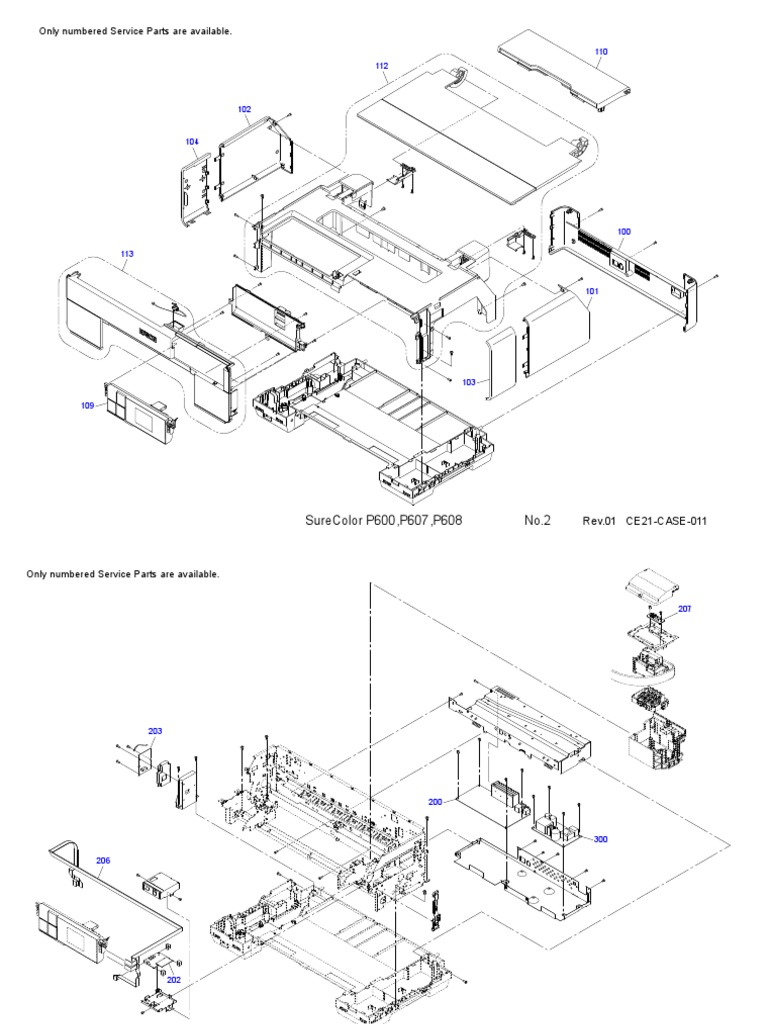 Only numbered Service Parts are available.

110

112

102

104

100

113

101

103

109

SureColor P600,P607,P608

No.2

Rev.01 CE21-CASE-011

Only numbered Service Parts are available.

207

203

200

300

206

202