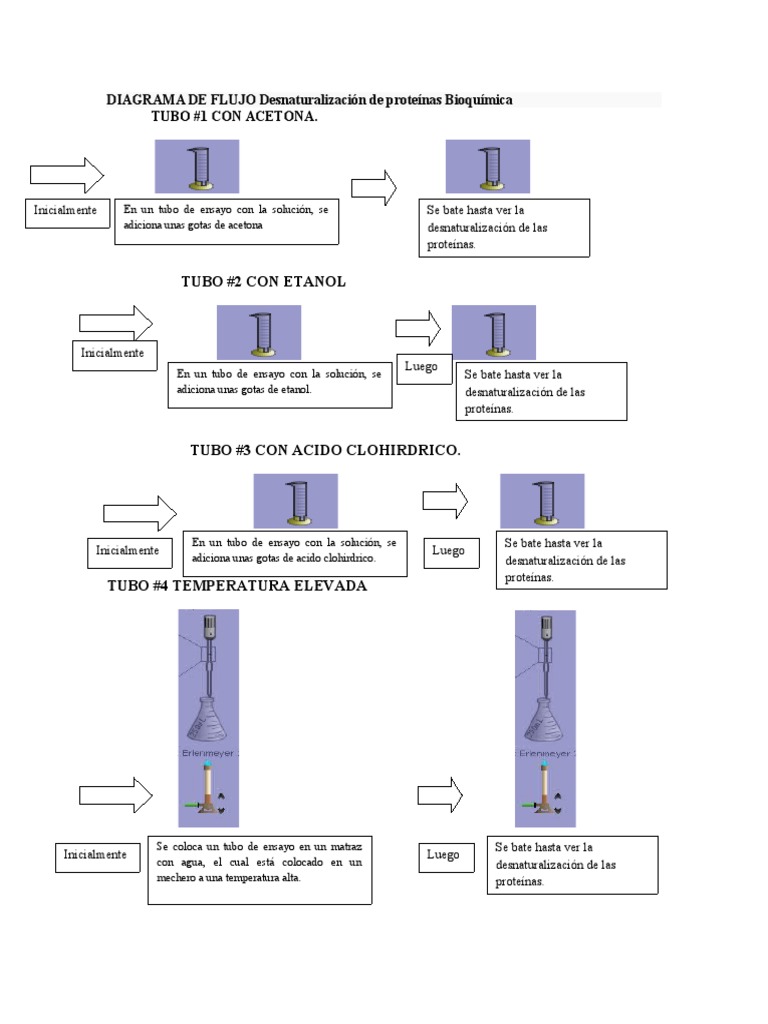 DIAGRAMA DE FLUJO Desnaturalización de proteínas Bioquímica

TUBO #1 CON ACETONA.

Inicialmente

En un tubo de ensayo con la solución, se adiciona unas gotas de acetona

Se bate hasta ver la desnaturalización de las proteínas.

TUBO #2 CON ETANOL

Inicialmente

En un tubo de ensayo con la solución, se adiciona unas gotas de etanol.

Luego

Se bate hasta ver la desnaturalización de las proteínas.

TUBO #3 CON ACIDO CLOHIRDRICO.

Inicialmente

En un tubo de ensayo con la solución, se adiciona unas gotas de acido clohirdrico.

Luego

Se bate hasta ver la desnaturalización de las proteínas.

TUBO #4 TEMPERATURA ELEVADA

Erlenmeyer

Erlenmeyer

Inicialmente

Se coloca un tubo de ensayo en un matraz con agua, el cual está colocado en un mechero a una temperatura alta.

Luego

Se bate hasta ver la desnaturalización de las proteínas.