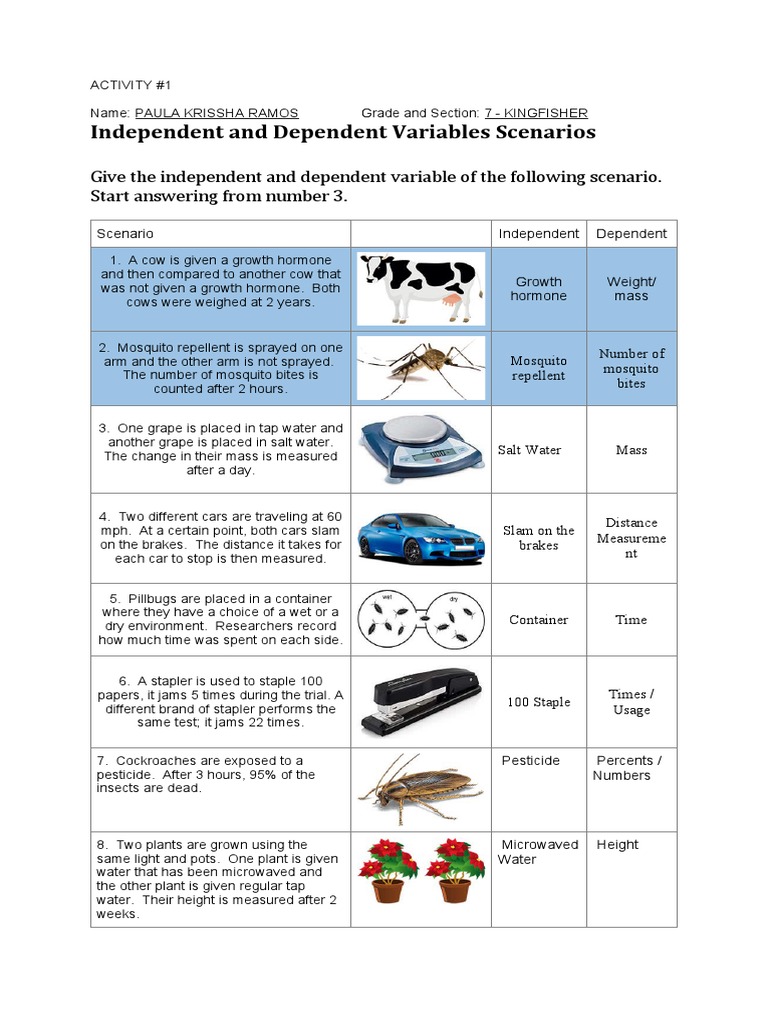 ACTIVITY #1

Name: PAULA KRISSHA RAMOS Grade and Section: 7 - KINGFISHER

Independent and Dependent Variables Scenarios

Give the independent and dependent variable of the following scenario. Start answering from number 3.

| Scenario | | Independent | Dependent |
|---|---|---|---|
| 1. A cow is given a growth hormone and then compared to another cow that was not given a growth hormone. Both cows were weighed at 2 years. | | Growth hormone | Weight/ mass |
| 2. Mosquito repellent is sprayed on one arm and the other arm is not sprayed. The number of mosquito bites is counted after 2 hours. | | Mosquito repellent | Number of mosquito bites |
| 3. One grape is placed in tap water and another grape is placed in salt water. The change in their mass is measured after a day. | | Salt Water | Mass |
| 4. Two different cars are traveling at 60 mph. At a certain point, both cars slam on the brakes. The distance it takes for each car to stop is then measured. | | Slam on the brakes | Distance Measurement |
| 5. Pillbugs are placed in a container where they have a choice of a wet or a dry environment. Researchers record how much time was spent on each side. | wet dry | Container | Time |
| 6. A stapler is used to staple 100 papers, it jams 5 times during the trial. A different brand of stapler performs the same test; it jams 22 times. | | 100 Staple | Times / Usage |
| 7. Cockroaches are exposed to a pesticide. After 3 hours, 95% of the insects are dead. | | Pesticide | Percents / Numbers |
| 8. Two plants are grown using the same light and pots. One plant is given water that has been microwaved and the other plant is given regular tap water. Their height is measured after 2 weeks. | | Microwaved Water | Height |