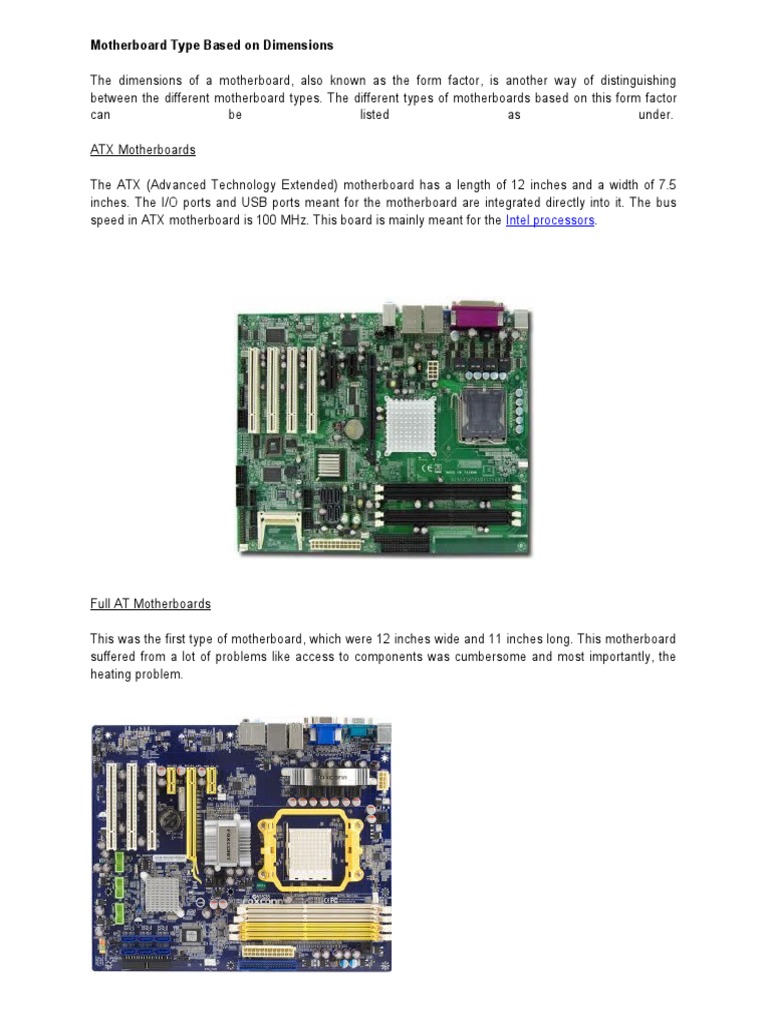 Motherboard Type Based on Dimensions

The dimensions of a motherboard, also known as the form factor, is another way of distinguishing between the different motherboard types. The different types of motherboards based on this form factor can be listed as under.

ATX Motherboards

The ATX (Advanced Technology Extended) motherboard has a length of 12 inches and a width of 7.5 inches. The I/O ports and USB ports meant for the motherboard are integrated directly into it. The bus speed in ATX motherboard is 100 MHz. This board is mainly meant for the Intel processors.

Full AT Motherboards

This was the first type of motherboard, which were 12 inches wide and 11 inches long. This motherboard suffered from a lot of problems like access to components was cumbersome and most importantly, the heating problem.