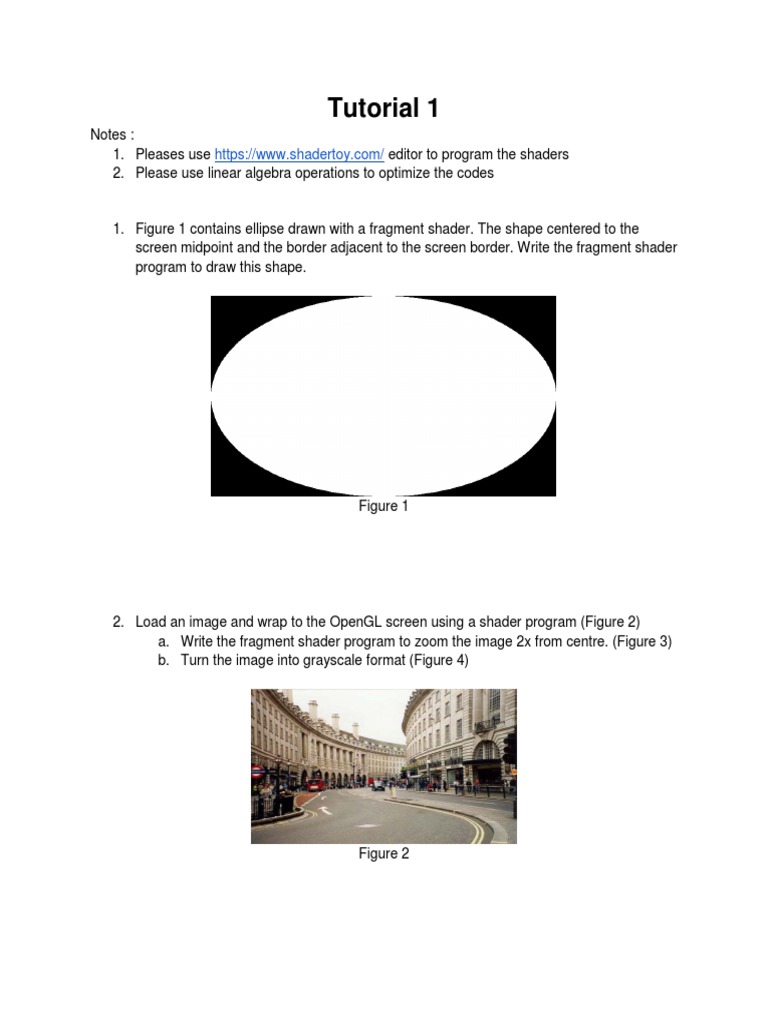 Tutorial 1

Notes :
1. Pleases use https://www.shadertoy.com/ editor to program the shaders
2. Please use linear algebra operations to optimize the codes

1. Figure 1 contains ellipse drawn with a fragment shader. The shape centered to the screen midpoint and the border adjacent to the screen border. Write the fragment shader program to draw this shape.

Figure 1

2. Load an image and wrap to the OpenGL screen using a shader program (Figure 2)
a. Write the fragment shader program to zoom the image 2x from centre. (Figure 3)
b. Turn the image into grayscale format (Figure 4)

Figure 2