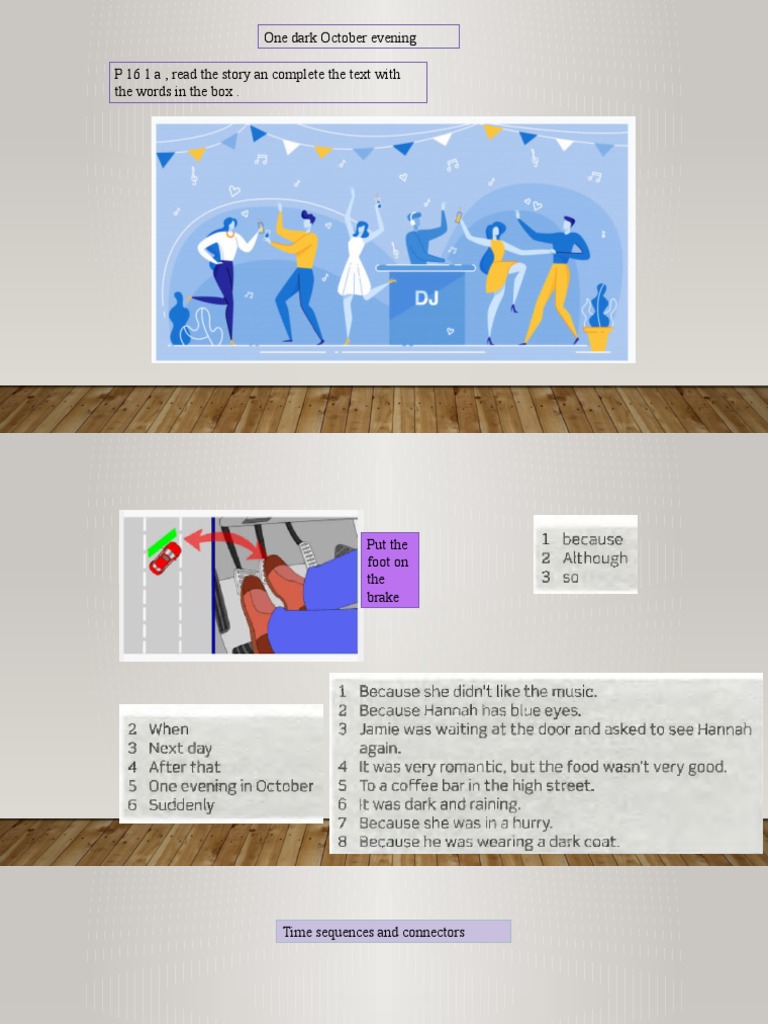 One dark October evening

P 16 1 a , read the story an complete the text with the words in the box .

DJ

Put the foot on the brake

1 because
2 Although
3 so

2 When
3 Next day
4 After that
5 One evening in October
6 Suddenly

1 Because she didn't like the music.
2 Because Hannah has blue eyes.
3 Jamie was waiting at the door and asked to see Hannah again.
4 It was very romantic, but the food wasn't very good.
5 To a coffee bar in the high street.
6 It was dark and raining.
7 Because she was in a hurry.
8 Because he was wearing a dark coat.

Time sequences and connectors