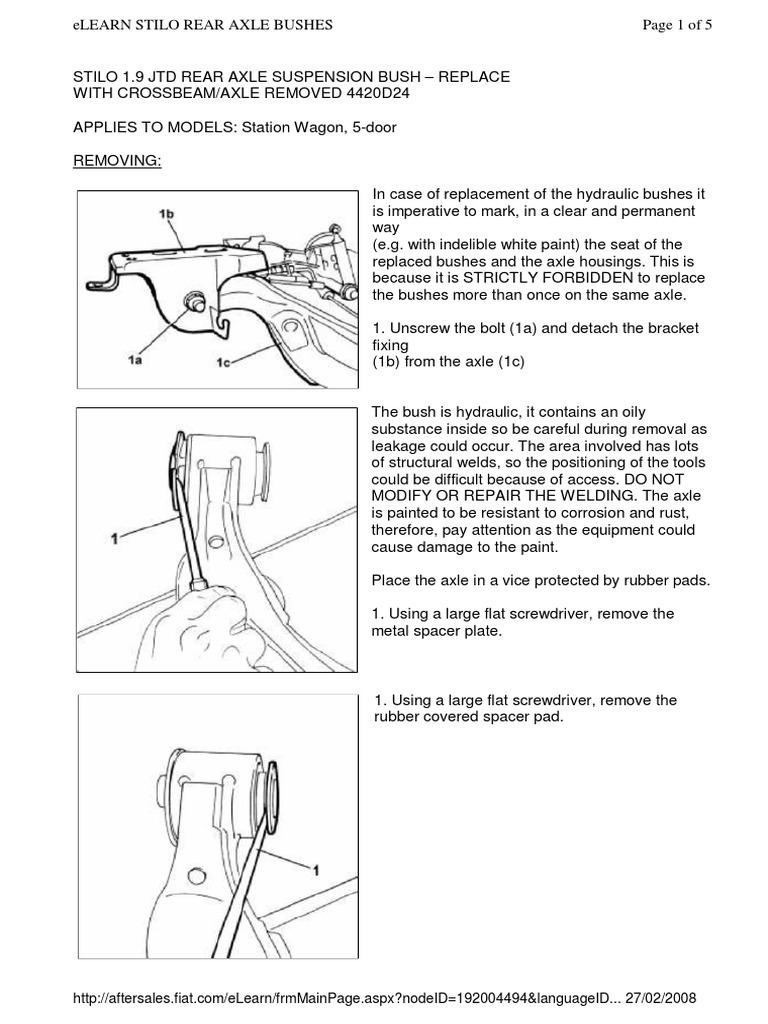 eLEARN STILO REAR AXLE BUSHES

Page 1 of 5

STILO 1.9 JTD REAR AXLE SUSPENSION BUSH – REPLACE WITH CROSSBEAM/AXLE REMOVED 4420D24

APPLIES TO MODELS: Station Wagon, 5-door

REMOVING:

1b

1a

1c

In case of replacement of the hydraulic bushes it is imperative to mark, in a clear and permanent way
(e.g. with indelible white paint) the seat of the replaced bushes and the axle housings. This is because it is STRICTLY FORBIDDEN to replace the bushes more than once on the same axle.

1. Unscrew the bolt (1a) and detach the bracket fixing
(1b) from the axle (1c)

1

The bush is hydraulic, it contains an oily substance inside so be careful during removal as leakage could occur. The area involved has lots of structural welds, so the positioning of the tools could be difficult because of access. DO NOT MODIFY OR REPAIR THE WELDING. The axle is painted to be resistant to corrosion and rust, therefore, pay attention as the equipment could cause damage to the paint.

Place the axle in a vice protected by rubber pads.

1. Using a large flat screwdriver, remove the metal spacer plate.

1

1. Using a large flat screwdriver, remove the rubber covered spacer pad.

http://aftersales.fiat.com/eLearn/frmMainPage.aspx?nodeID=192004494&languageID... 27/02/2008