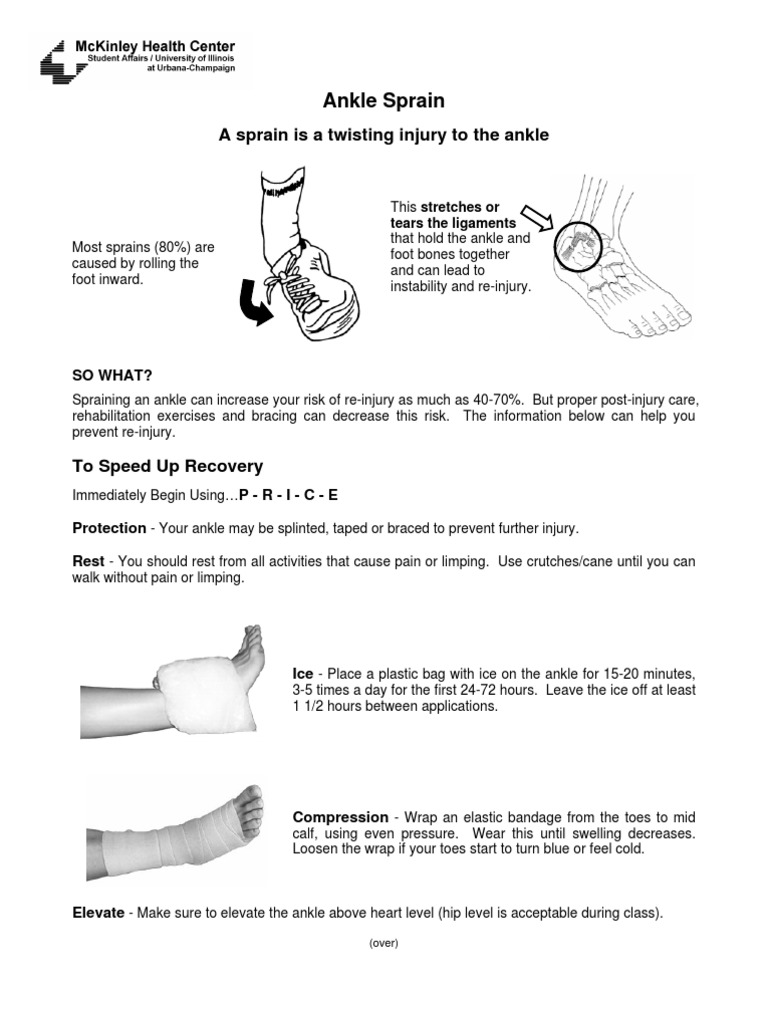 McKinley Health Center
Student Affairs / University of Illinois at Urbana-Champaign

Ankle Sprain

A sprain is a twisting injury to the ankle

Most sprains (80%) are caused by rolling the foot inward.

This stretches or tears the ligaments that hold the ankle and foot bones together and can lead to instability and re-injury.

SO WHAT?

Spraining an ankle can increase your risk of re-injury as much as 40-70%. But proper post-injury care, rehabilitation exercises and bracing can decrease this risk. The information below can help you prevent re-injury.

To Speed Up Recovery

Immediately Begin Using…P - R - I - C - E

Protection - Your ankle may be splinted, taped or braced to prevent further injury.

Rest - You should rest from all activities that cause pain or limping. Use crutches/cane until you can walk without pain or limping.

Ice - Place a plastic bag with ice on the ankle for 15-20 minutes, 3-5 times a day for the first 24-72 hours. Leave the ice off at least 1 1/2 hours between applications.

Compression - Wrap an elastic bandage from the toes to mid calf, using even pressure. Wear this until swelling decreases. Loosen the wrap if your toes start to turn blue or feel cold.

Elevate - Make sure to elevate the ankle above heart level (hip level is acceptable during class).

(over)