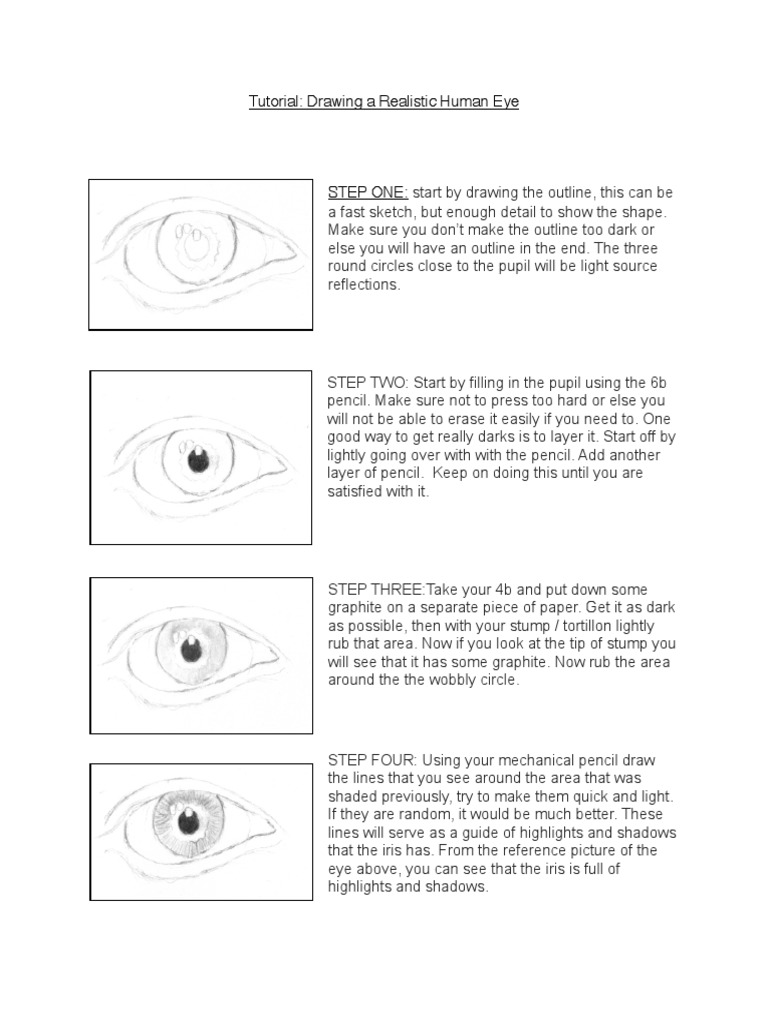 Tutorial: Drawing a Realistic Human Eye

STEP ONE: start by drawing the outline, this can be a fast sketch, but enough detail to show the shape. Make sure you don't make the outline too dark or else you will have an outline in the end. The three round circles close to the pupil will be light source reflections.

STEP TWO: Start by filling in the pupil using the 6b pencil. Make sure not to press too hard or else you will not be able to erase it easily if you need to. One good way to get really darks is to layer it. Start off by lightly going over with with the pencil. Add another layer of pencil. Keep on doing this until you are satisfied with it.

STEP THREE:Take your 4b and put down some graphite on a separate piece of paper. Get it as dark as possible, then with your stump / tortillon lightly rub that area. Now if you look at the tip of stump you will see that it has some graphite. Now rub the area around the the wobbly circle.

STEP FOUR: Using your mechanical pencil draw the lines that you see around the area that was shaded previously, try to make them quick and light. If they are random, it would be much better. These lines will serve as a guide of highlights and shadows that the iris has. From the reference picture of the eye above, you can see that the iris is full of highlights and shadows.