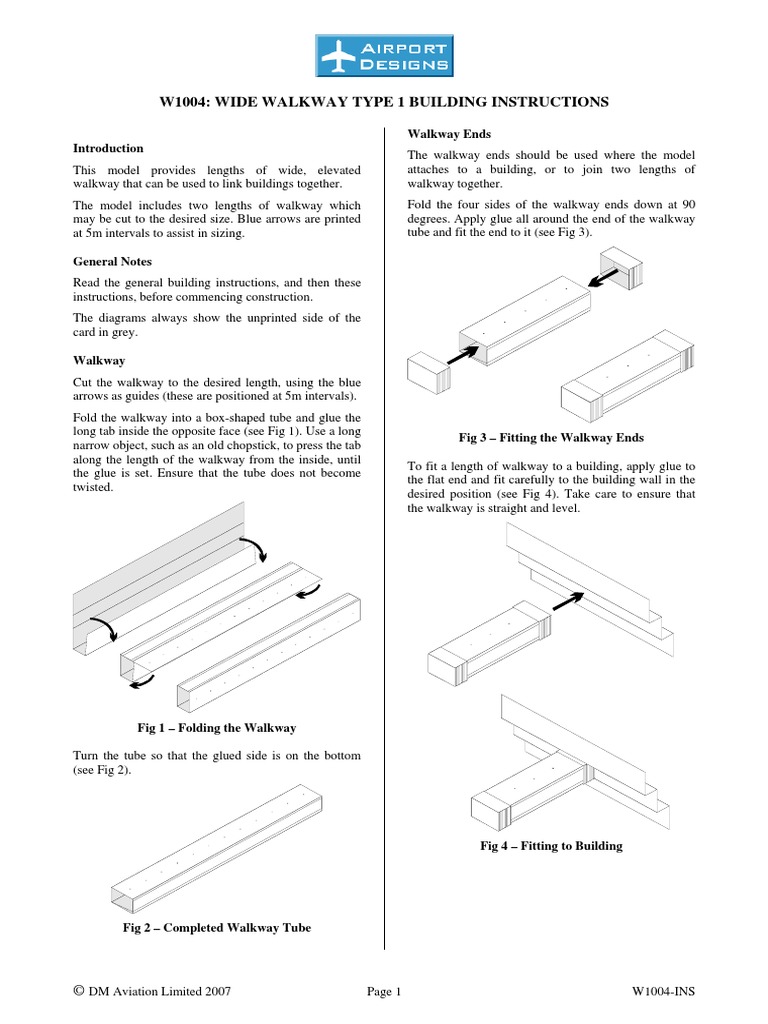 AIRPORT DESIGNS

W1004: WIDE WALKWAY TYPE 1 BUILDING INSTRUCTIONS

Introduction

This model provides lengths of wide, elevated walkway that can be used to link buildings together.

The model includes two lengths of walkway which may be cut to the desired size. Blue arrows are printed at 5m intervals to assist in sizing.

General Notes

Read the general building instructions, and then these instructions, before commencing construction.

The diagrams always show the unprinted side of the card in grey.

Walkway

Cut the walkway to the desired length, using the blue arrows as guides (these are positioned at 5m intervals).

Fold the walkway into a box-shaped tube and glue the long tab inside the opposite face (see Fig 1). Use a long narrow object, such as an old chopstick, to press the tab along the length of the walkway from the inside, until the glue is set. Ensure that the tube does not become twisted.

Fig 1 – Folding the Walkway

Turn the tube so that the glued side is on the bottom (see Fig 2).

Fig 2 – Completed Walkway Tube

Walkway Ends

The walkway ends should be used where the model attaches to a building, or to join two lengths of walkway together.

Fold the four sides of the walkway ends down at 90 degrees. Apply glue all around the end of the walkway tube and fit the end to it (see Fig 3).

Fig 3 – Fitting the Walkway Ends

To fit a length of walkway to a building, apply glue to the flat end and fit carefully to the building wall in the desired position (see Fig 4). Take care to ensure that the walkway is straight and level.

Fig 4 – Fitting to Building

© DM Aviation Limited 2007 Page 1 W1004-INS