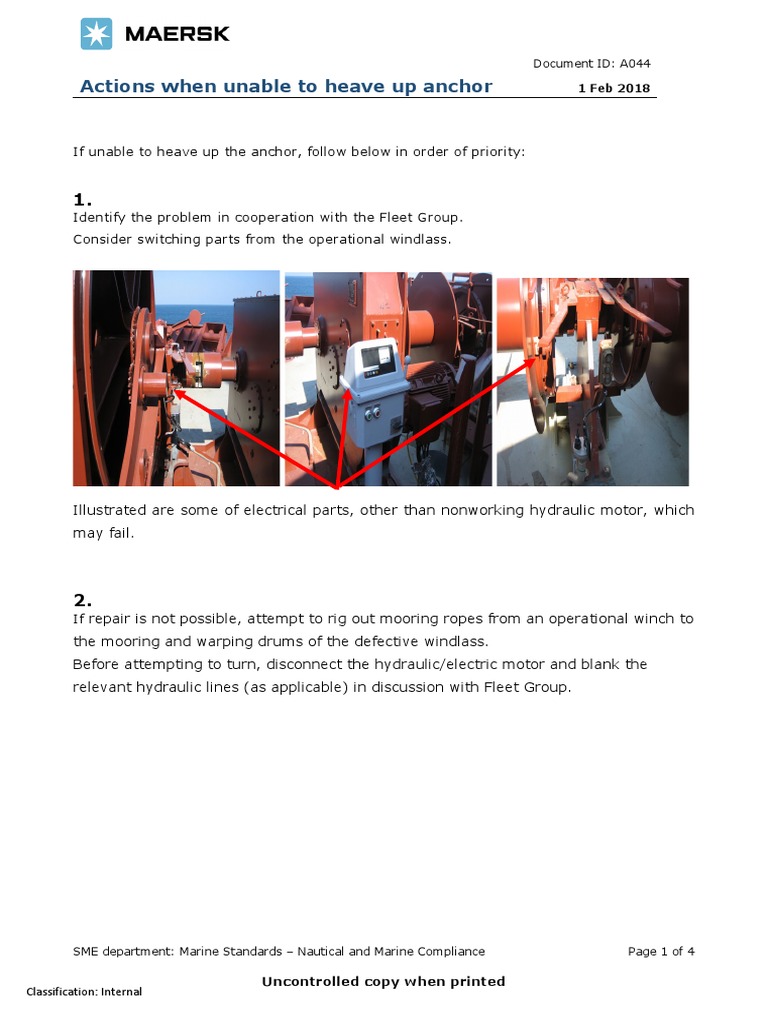 MAERSK

Document ID: A044

Actions when unable to heave up anchor

1 Feb 2018

If unable to heave up the anchor, follow below in order of priority:

1.
Identify the problem in cooperation with the Fleet Group.
Consider switching parts from the operational windlass.

Illustrated are some of electrical parts, other than nonworking hydraulic motor, which may fail.

2.
If repair is not possible, attempt to rig out mooring ropes from an operational winch to the mooring and warping drums of the defective windlass.
Before attempting to turn, disconnect the hydraulic/electric motor and blank the relevant hydraulic lines (as applicable) in discussion with Fleet Group.

SME department: Marine Standards – Nautical and Marine Compliance

Page 1 of 4

Uncontrolled copy when printed

Classification: Internal