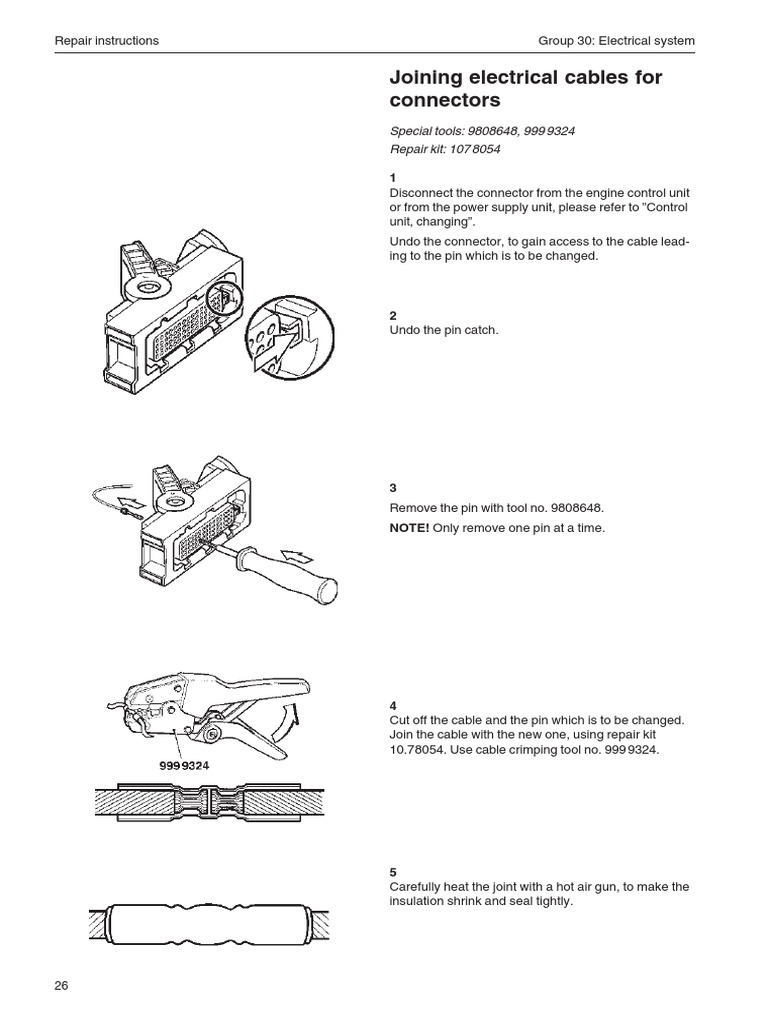 Repair instructions

Group 30: Electrical system

Joining electrical cables for connectors

Special tools: 9808648, 999 9324
Repair kit: 107 8054

1
Disconnect the connector from the engine control unit or from the power supply unit, please refer to "Control unit, changing".

Undo the connector, to gain access to the cable leading to the pin which is to be changed.

2
Undo the pin catch.

3
Remove the pin with tool no. 9808648.

NOTE! Only remove one pin at a time.

999 9324

4
Cut off the cable and the pin which is to be changed. Join the cable with the new one, using repair kit 10.78054. Use cable crimping tool no. 999 9324.

5
Carefully heat the joint with a hot air gun, to make the insulation shrink and seal tightly.

26