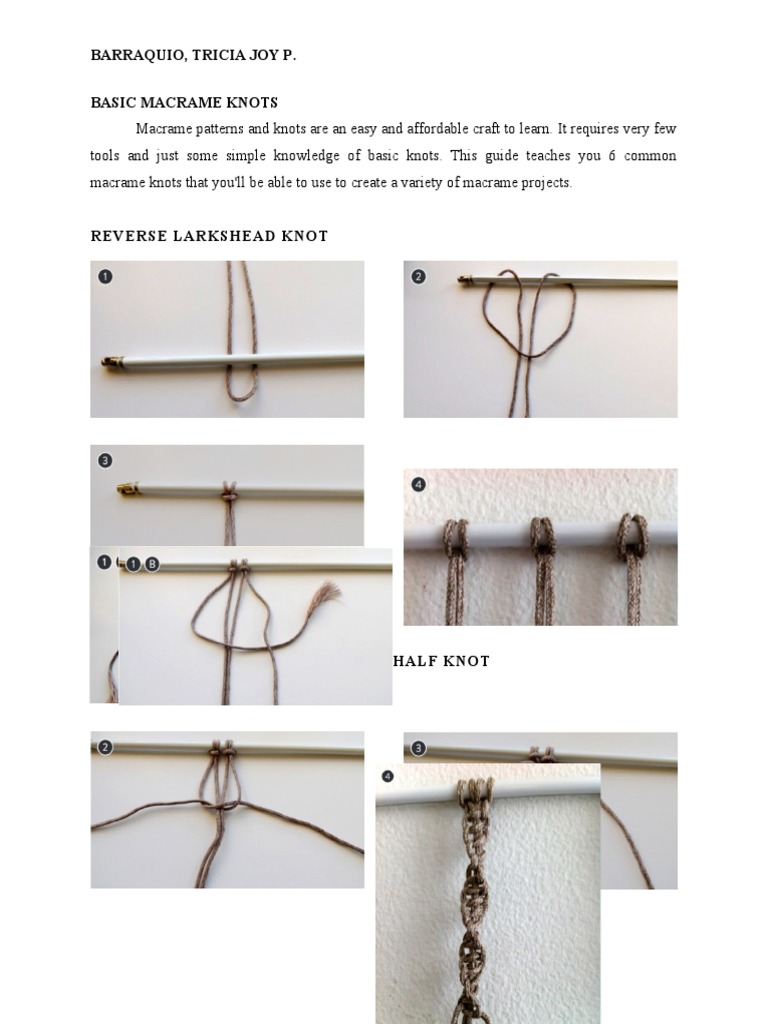 BARRAQUIO, TRICIA JOY P.

BASIC MACRAME KNOTS

Macrame patterns and knots are an easy and affordable craft to learn. It requires very few tools and just some simple knowledge of basic knots. This guide teaches you 6 common macrame knots that you'll be able to use to create a variety of macrame projects.

REVERSE LARKSHEAD KNOT

1

2

3

4

1

1 B

HALF KNOT

2

3

4