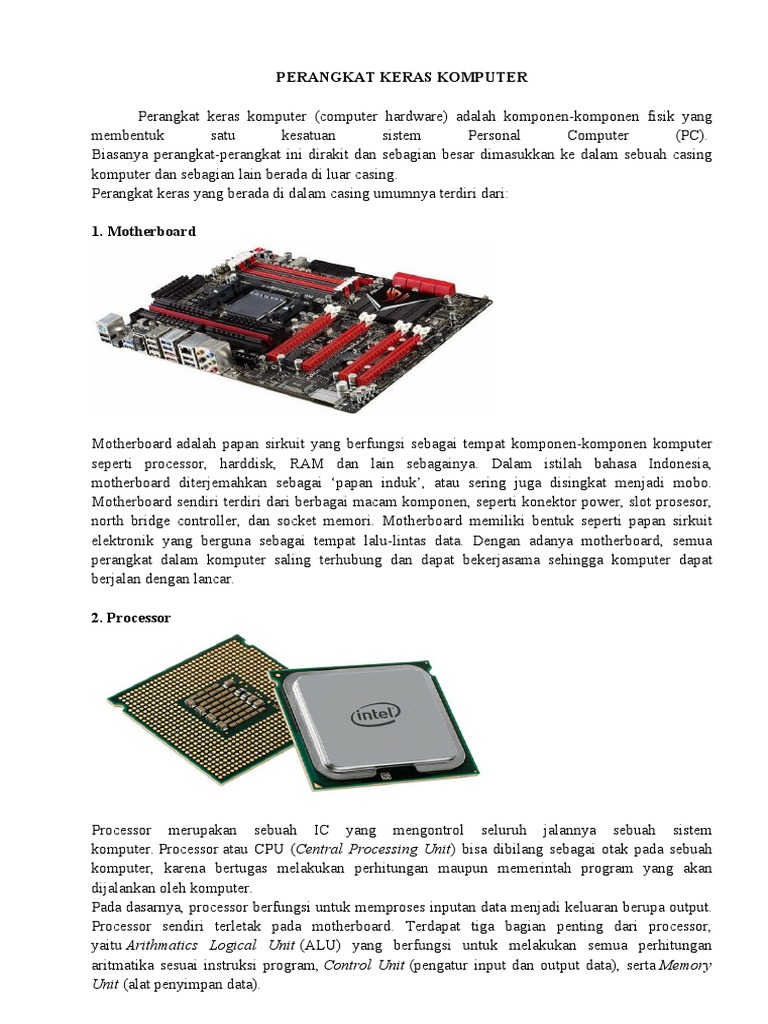 PERANGKAT KERAS KOMPUTER

Perangkat keras komputer (computer hardware) adalah komponen-komponen fisik yang membentuk satu kesatuan sistem Personal Computer (PC). Biasanya perangkat-perangkat ini dirakit dan sebagian besar dimasukkan ke dalam sebuah casing komputer dan sebagian lain berada di luar casing.
Perangkat keras yang berada di dalam casing umumnya terdiri dari:

1. Motherboard

Motherboard adalah papan sirkuit yang berfungsi sebagai tempat komponen-komponen komputer seperti processor, harddisk, RAM dan lain sebagainya. Dalam istilah bahasa Indonesia, motherboard diterjemahkan sebagai 'papan induk', atau sering juga disingkat menjadi mobo. Motherboard sendiri terdiri dari berbagai macam komponen, seperti konektor power, slot prosesor, north bridge controller, dan socket memori. Motherboard memiliki bentuk seperti papan sirkuit elektronik yang berguna sebagai tempat lalu-lintas data. Dengan adanya motherboard, semua perangkat dalam komputer saling terhubung dan dapat bekerjasama sehingga komputer dapat berjalan dengan lancar.

2. Processor

intel

Processor merupakan sebuah IC yang mengontrol seluruh jalannya sebuah sistem komputer. Processor atau CPU (Central Processing Unit) bisa dibilang sebagai otak pada sebuah komputer, karena bertugas melakukan perhitungan maupun memerintah program yang akan dijalankan oleh komputer.
Pada dasarnya, processor berfungsi untuk memproses inputan data menjadi keluaran berupa output. Processor sendiri terletak pada motherboard. Terdapat tiga bagian penting dari processor, yaitu Arithmatics Logical Unit (ALU) yang berfungsi untuk melakukan semua perhitungan aritmatika sesuai instruksi program, Control Unit (pengatur input dan output data), serta Memory Unit (alat penyimpan data).