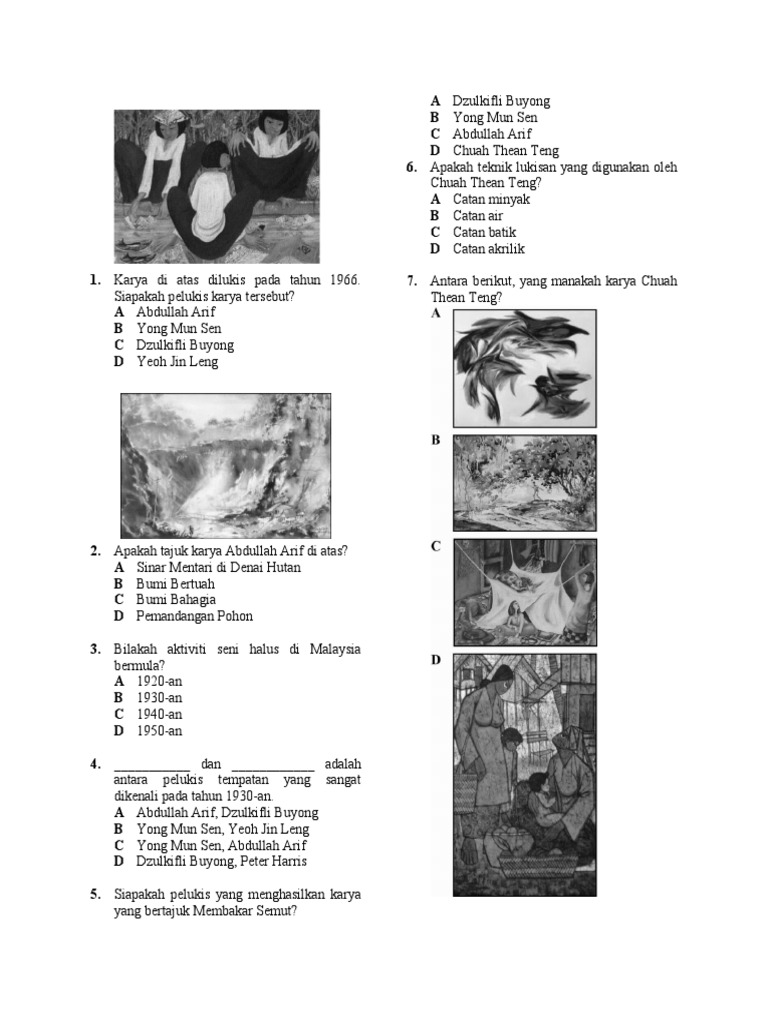 1. Karya di atas dilukis pada tahun 1966. Siapakah pelukis karya tersebut?
A Abdullah Arif
B Yong Mun Sen
C Dzulkifli Buyong
D Yeoh Jin Leng

2. Apakah tajuk karya Abdullah Arif di atas?
A Sinar Mentari di Denai Hutan
B Bumi Bertuah
C Bumi Bahagia
D Pemandangan Pohon

3. Bilakah aktiviti seni halus di Malaysia bermula?
A 1920-an
B 1930-an
C 1940-an
D 1950-an

4. ____________ dan ____________ adalah antara pelukis tempatan yang sangat dikenali pada tahun 1930-an.
A Abdullah Arif, Dzulkifli Buyong
B Yong Mun Sen, Yeoh Jin Leng
C Yong Mun Sen, Abdullah Arif
D Dzulkifli Buyong, Peter Harris

5. Siapakah pelukis yang menghasilkan karya yang bertajuk Membakar Semut?
A Dzulkifli Buyong
B Yong Mun Sen
C Abdullah Arif
D Chuah Thean Teng

6. Apakah teknik lukisan yang digunakan oleh Chuah Thean Teng?
A Catan minyak
B Catan air
C Catan batik
D Catan akrilik

7. Antara berikut, yang manakah karya Chuah Thean Teng?
A
B
C
D