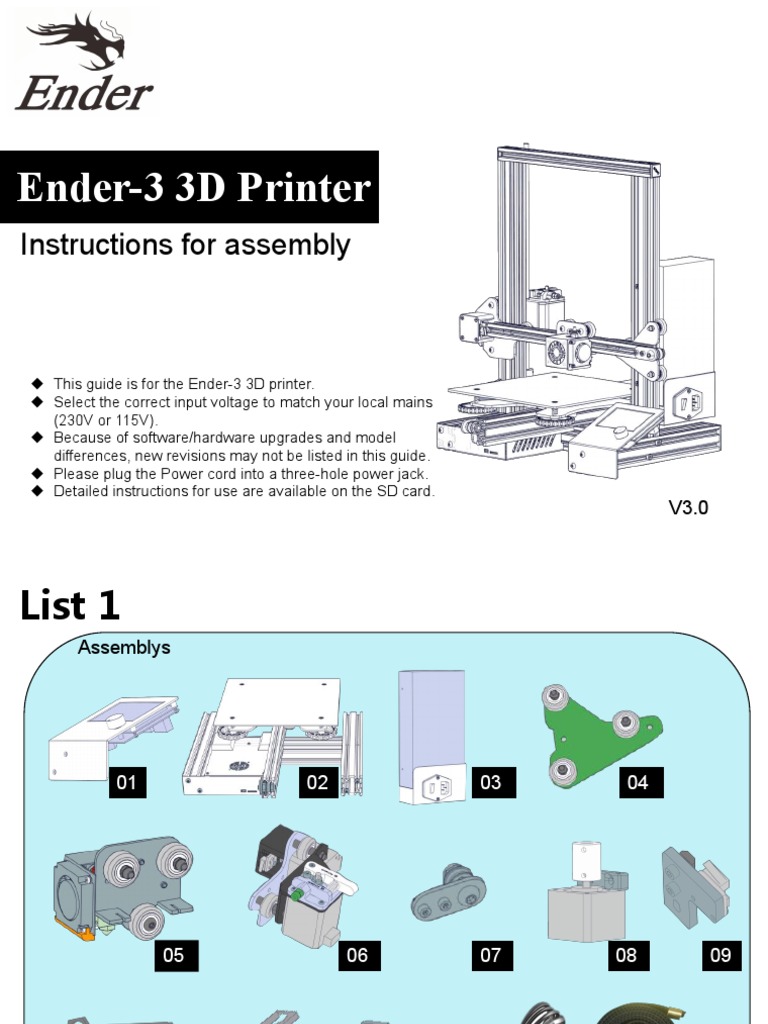 Ender

Ender-3 3D Printer

Instructions for assembly

◆ This guide is for the Ender-3 3D printer.
◆ Select the correct input voltage to match your local mains (230V or 115V).
◆ Because of software/hardware upgrades and model differences, new revisions may not be listed in this guide.
◆ Please plug the Power cord into a three-hole power jack.
◆ Detailed instructions for use are available on the SD card.

V3.0

List 1

Assemblys

01 02 03 04

05 06 07 08 09