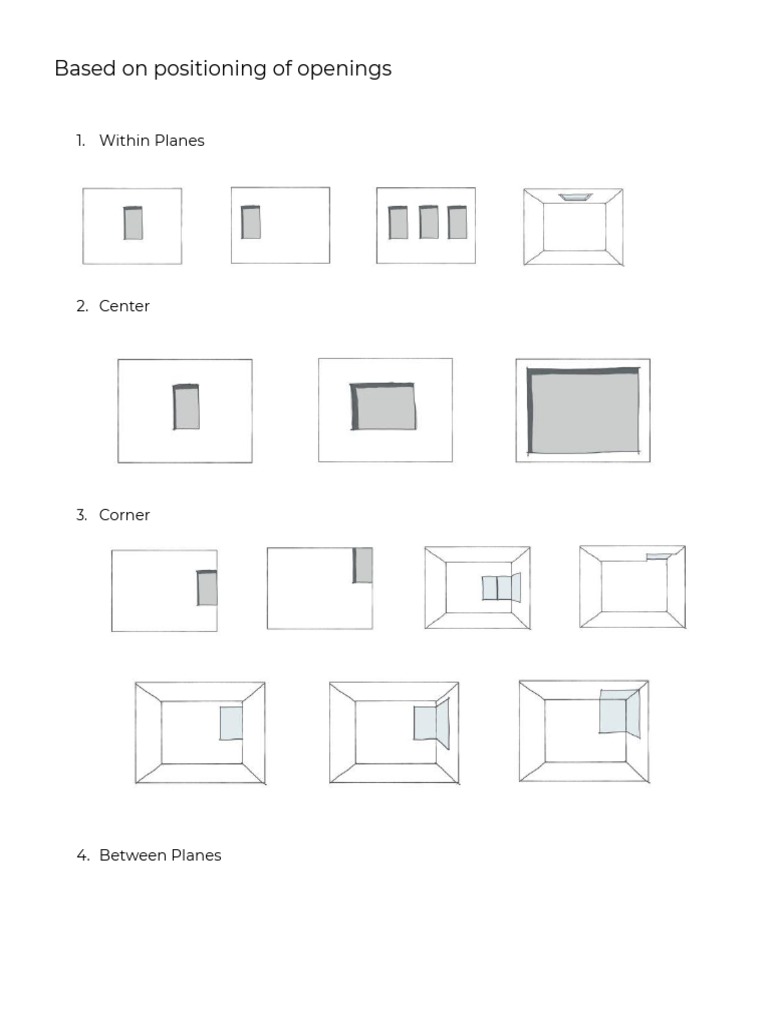 Based on positioning of openings

1. Within Planes

2. Center

3. Corner

4. Between Planes