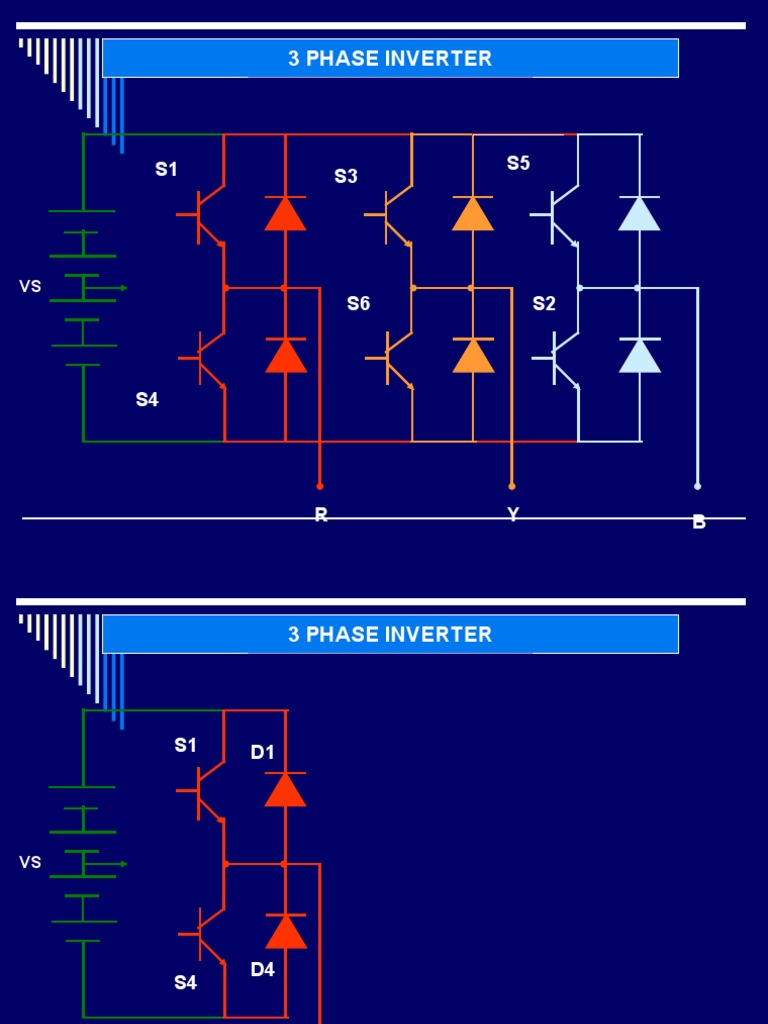 3 PHASE INVERTER

S1
S3
S5
VS
S6
S2
S4
R
Y
B

3 PHASE INVERTER

S1
D1
VS
S4
D4