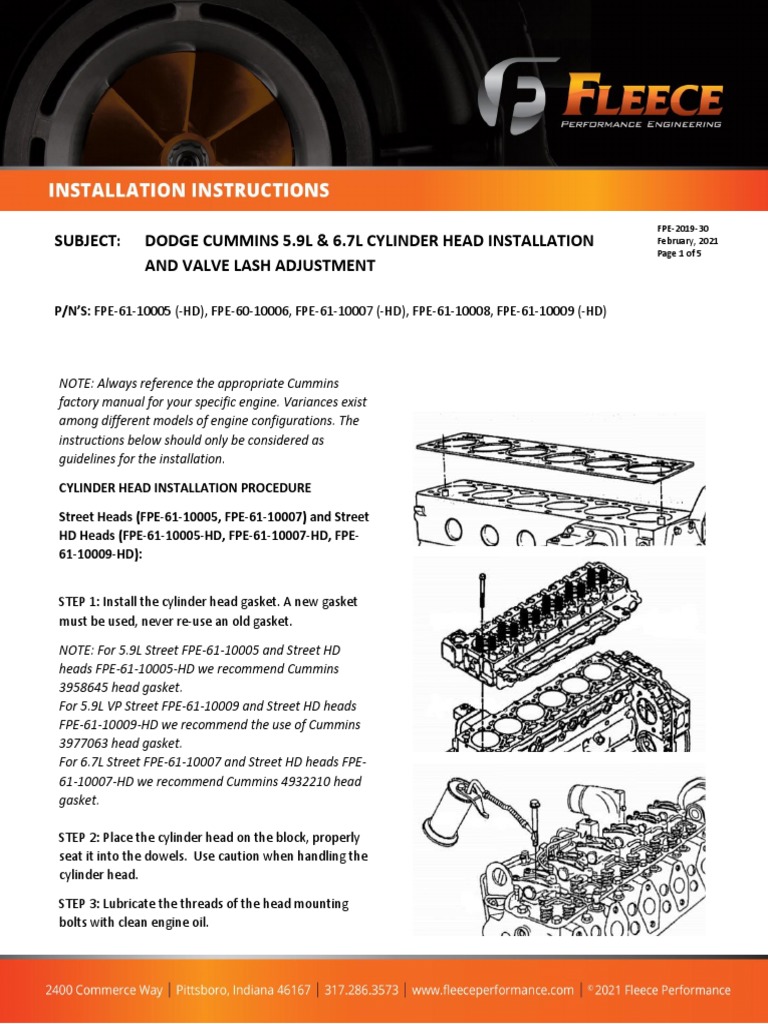 FLEECE
PERFORMANCE ENGINEERING

INSTALLATION INSTRUCTIONS

SUBJECT: DODGE CUMMINS 5.9L & 6.7L CYLINDER HEAD INSTALLATION AND VALVE LASH ADJUSTMENT

FPE-2019-30
February, 2021
Page 1 of 5

P/N'S: FPE-61-10005 (-HD), FPE-60-10006, FPE-61-10007 (-HD), FPE-61-10008, FPE-61-10009 (-HD)

NOTE: Always reference the appropriate Cummins factory manual for your specific engine. Variances exist among different models of engine configurations. The instructions below should only be considered as guidelines for the installation.

CYLINDER HEAD INSTALLATION PROCEDURE

Street Heads (FPE-61-10005, FPE-61-10007) and Street HD Heads (FPE-61-10005-HD, FPE-61-10007-HD, FPE-61-10009-HD):

STEP 1: Install the cylinder head gasket. A new gasket must be used, never re-use an old gasket.

NOTE: For 5.9L Street FPE-61-10005 and Street HD heads FPE-61-10005-HD we recommend Cummins 3958645 head gasket.
For 5.9L VP Street FPE-61-10009 and Street HD heads FPE-61-10009-HD we recommend the use of Cummins 3977063 head gasket.
For 6.7L Street FPE-61-10007 and Street HD heads FPE-61-10007-HD we recommend Cummins 4932210 head gasket.

STEP 2: Place the cylinder head on the block, properly seat it into the dowels. Use caution when handling the cylinder head.

STEP 3: Lubricate the threads of the head mounting bolts with clean engine oil.

2400 Commerce Way | Pittsboro, Indiana 46167 | 317.286.3573 | www.fleeceperformance.com | © 2021 Fleece Performance