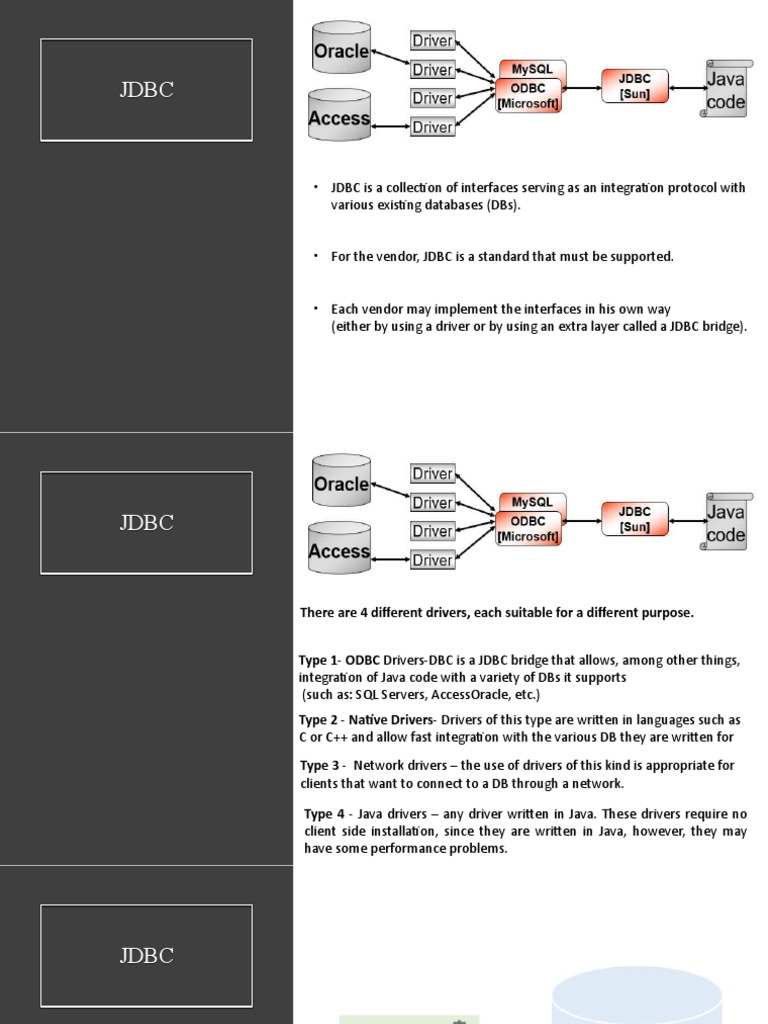 JDBC

Oracle
Access
Driver
Driver
Driver
Driver
MySQL
ODBC
[Microsoft]
JDBC
[Sun]
Java code

• JDBC is a collection of interfaces serving as an integration protocol with various existing databases (DBs).

• For the vendor, JDBC is a standard that must be supported.

• Each vendor may implement the interfaces in his own way
(either by using a driver or by using an extra layer called a JDBC bridge).

JDBC

Oracle
Access
Driver
Driver
Driver
Driver
MySQL
ODBC
[Microsoft]
JDBC
[Sun]
Java code

There are 4 different drivers, each suitable for a different purpose.

Type 1- ODBC Drivers-DBC is a JDBC bridge that allows, among other things, integration of Java code with a variety of DBs it supports
(such as: SQL Servers, AccessOracle, etc.)

Type 2 - Native Drivers- Drivers of this type are written in languages such as C or C++ and allow fast integration with the various DB they are written for

Type 3 - Network drivers – the use of drivers of this kind is appropriate for clients that want to connect to a DB through a network.

Type 4 - Java drivers – any driver written in Java. These drivers require no client side installation, since they are written in Java, however, they may have some performance problems.

JDBC