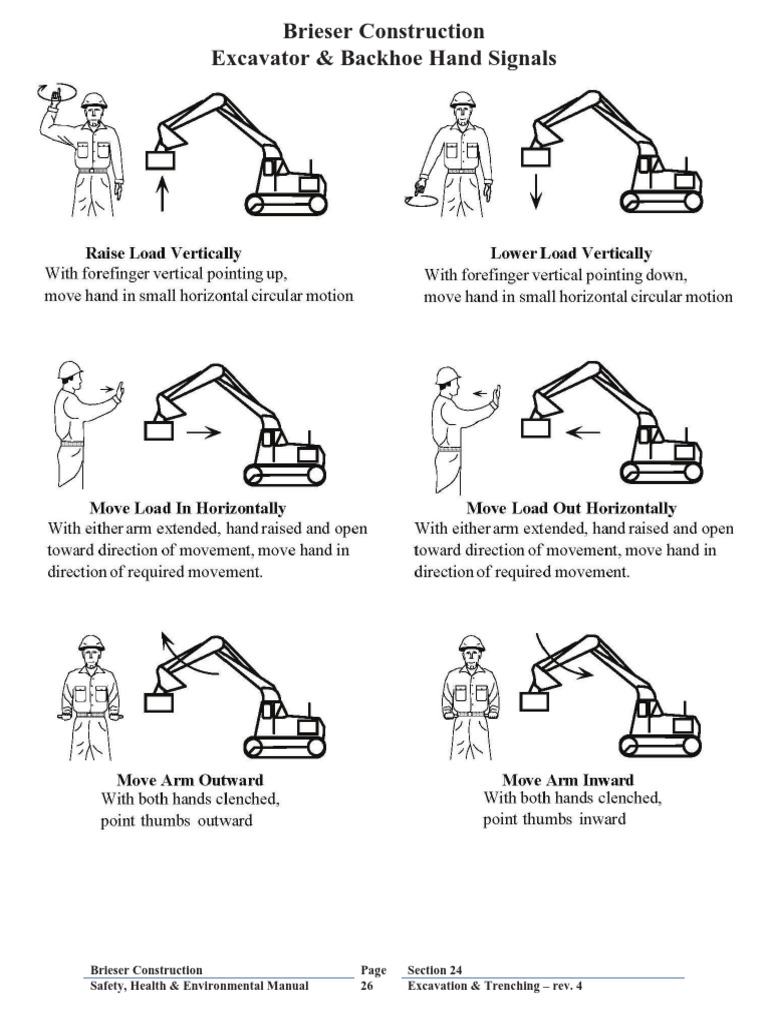 Brieser Construction
Excavator & Backhoe Hand Signals

Raise Load Vertically
With forefinger vertical pointing up, move hand in small horizontal circular motion

Lower Load Vertically
With forefinger vertical pointing down, move hand in small horizontal circular motion

Move Load In Horizontally
With either arm extended, hand raised and open toward direction of movement, move hand in direction of required movement.

Move Load Out Horizontally
With either arm extended, hand raised and open toward direction of movement, move hand in direction of required movement.

Move Arm Outward
With both hands clenched, point thumbs outward

Move Arm Inward
With both hands clenched, point thumbs inward

Brieser Construction
Safety, Health & Environmental Manual

Page
26

Section 24
Excavation & Trenching – rev. 4