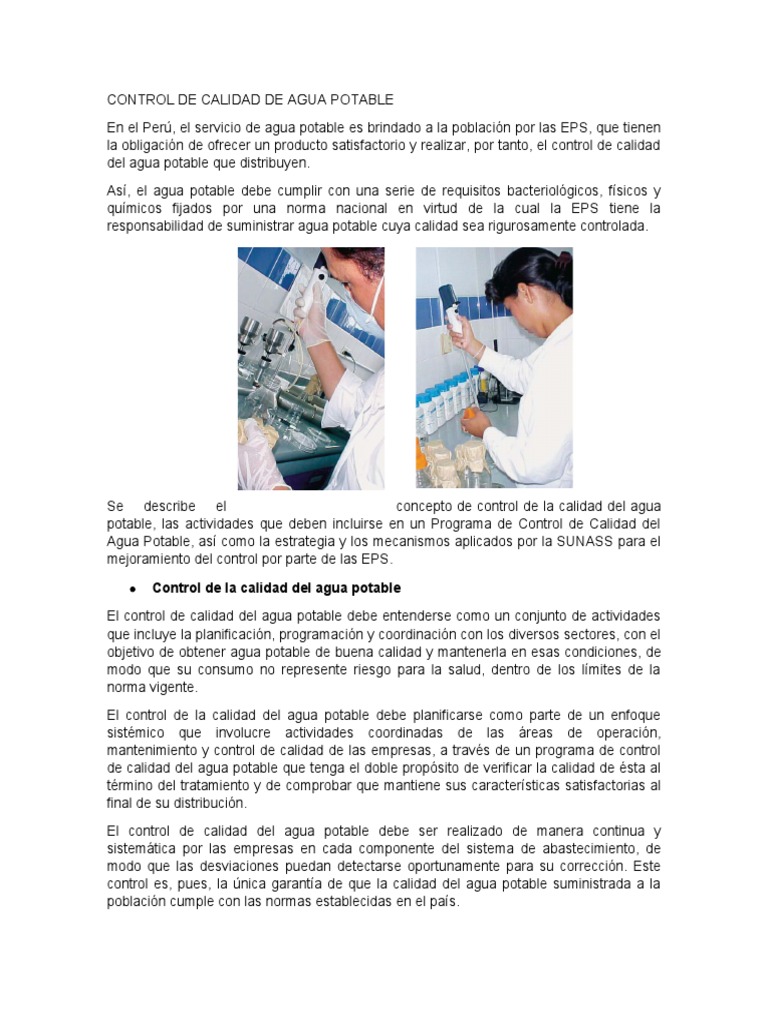 CONTROL DE CALIDAD DE AGUA POTABLE

En el Perú, el servicio de agua potable es brindado a la población por las EPS, que tienen la obligación de ofrecer un producto satisfactorio y realizar, por tanto, el control de calidad del agua potable que distribuyen.

Así, el agua potable debe cumplir con una serie de requisitos bacteriológicos, físicos y químicos fijados por una norma nacional en virtud de la cual la EPS tiene la responsabilidad de suministrar agua potable cuya calidad sea rigurosamente controlada.

Se describe el concepto de control de la calidad del agua potable, las actividades que deben incluirse en un Programa de Control de Calidad del Agua Potable, así como la estrategia y los mecanismos aplicados por la SUNASS para el mejoramiento del control por parte de las EPS.

• Control de la calidad del agua potable

El control de calidad del agua potable debe entenderse como un conjunto de actividades que incluye la planificación, programación y coordinación con los diversos sectores, con el objetivo de obtener agua potable de buena calidad y mantenerla en esas condiciones, de modo que su consumo no represente riesgo para la salud, dentro de los límites de la norma vigente.

El control de la calidad del agua potable debe planificarse como parte de un enfoque sistémico que involucre actividades coordinadas de las áreas de operación, mantenimiento y control de calidad de las empresas, a través de un programa de control de calidad del agua potable que tenga el doble propósito de verificar la calidad de ésta al término del tratamiento y de comprobar que mantiene sus características satisfactorias al final de su distribución.

El control de calidad del agua potable debe ser realizado de manera continua y sistemática por las empresas en cada componente del sistema de abastecimiento, de modo que las desviaciones puedan detectarse oportunamente para su corrección. Este control es, pues, la única garantía de que la calidad del agua potable suministrada a la población cumple con las normas establecidas en el país.