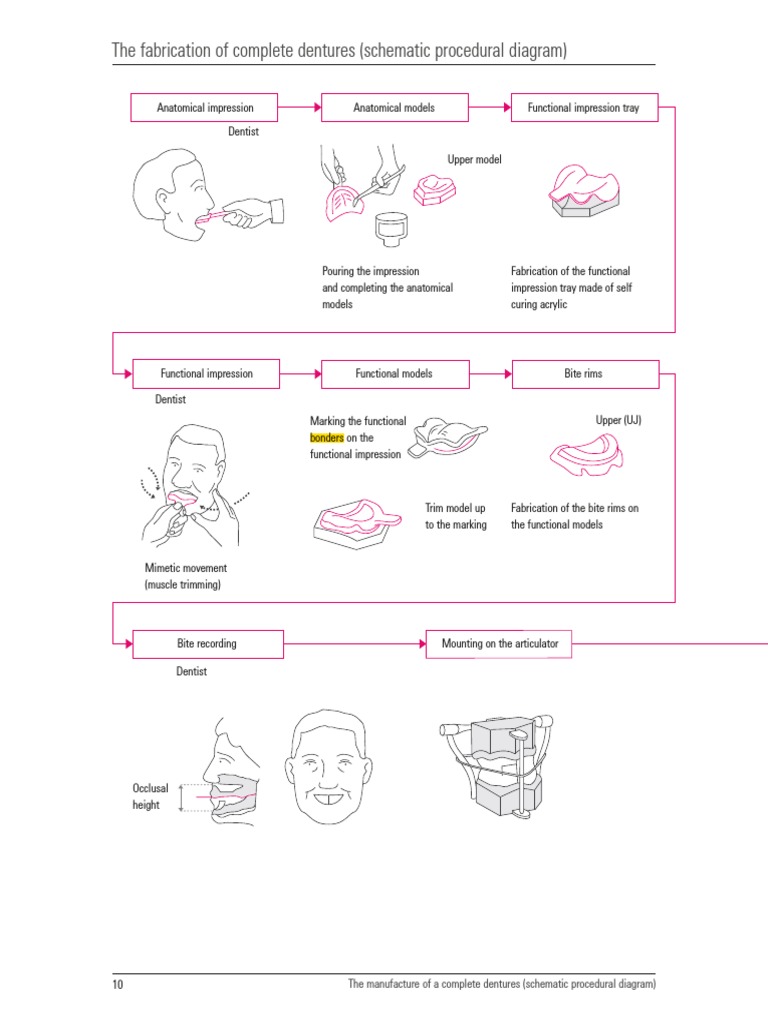 The fabrication of complete dentures (schematic procedural diagram)

Anatomical impression

Dentist

Anatomical models

Upper model

Pouring the impression and completing the anatomical models

Functional impression tray

Fabrication of the functional impression tray made of self curing acrylic

Functional impression

Dentist

Mimetic movement (muscle trimming)

Functional models

Marking the functional bonders on the functional impression

Trim model up to the marking

Bite rims

Upper (UJ)

Fabrication of the bite rims on the functional models

Bite recording

Dentist

Occlusal height

Mounting on the articulator

10

The manufacture of a complete dentures (schematic procedural diagram)