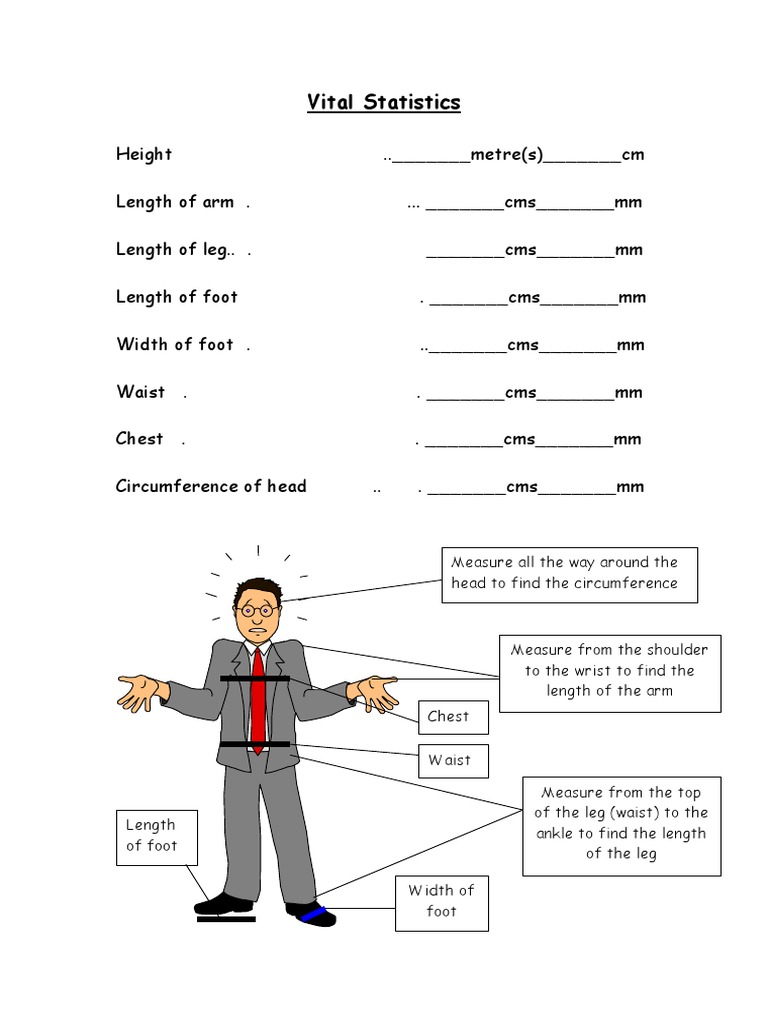 Vital Statistics

Height ..________metre(s)________cm

Length of arm . ... ________cms________mm

Length of leg.. . ________cms________mm

Length of foot . ________cms________mm

Width of foot . ..________cms________mm

Waist . . ________cms________mm

Chest . . ________cms________mm

Circumference of head .. . ________cms________mm

Measure all the way around the head to find the circumference

Measure from the shoulder to the wrist to find the length of the arm

Chest

Waist

Measure from the top of the leg (waist) to the ankle to find the length of the leg

Length of foot

Width of foot