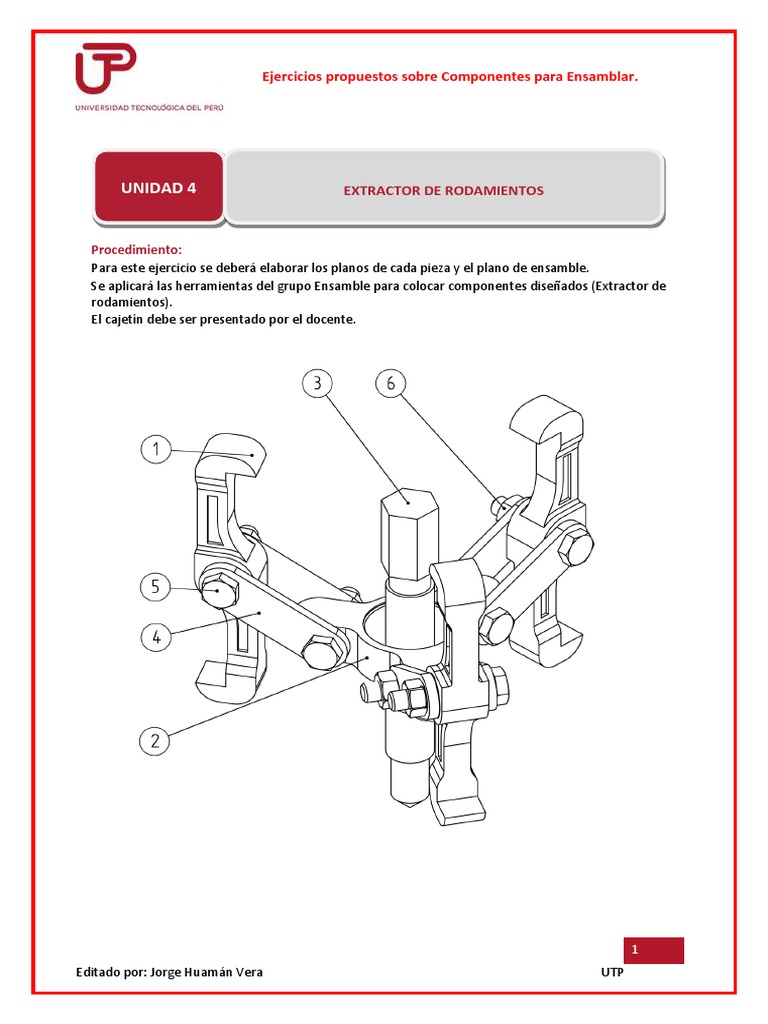 UTP
UNIVERSIDAD TECNOLÓGICA DEL PERÚ

Ejercicios propuestos sobre Componentes para Ensamblar.

UNIDAD 4

EXTRACTOR DE RODAMIENTOS

Procedimiento:
Para este ejercicio se deberá elaborar los planos de cada pieza y el plano de ensamble.
Se aplicará las herramientas del grupo Ensamble para colocar componentes diseñados (Extractor de rodamientos).
El cajetín debe ser presentado por el docente.

3
6
1
5
4
2

1

Editado por: Jorge Huamán Vera

UTP