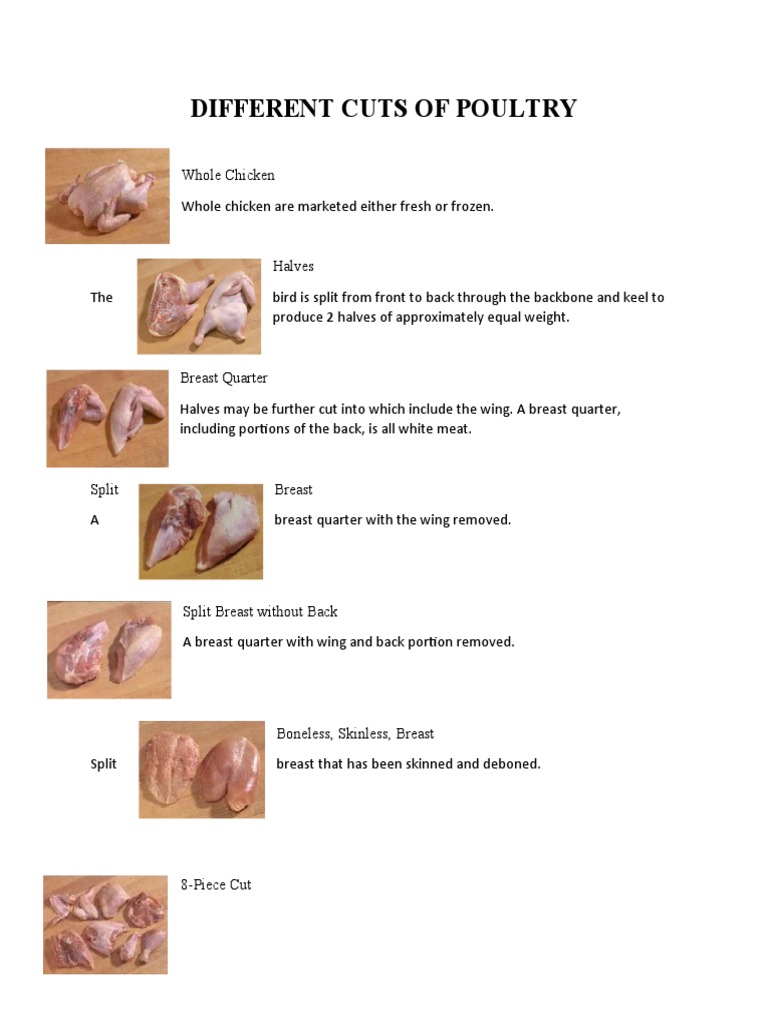 DIFFERENT CUTS OF POULTRY

Whole Chicken

Whole chicken are marketed either fresh or frozen.

Halves

The bird is split from front to back through the backbone and keel to produce 2 halves of approximately equal weight.

Breast Quarter

Halves may be further cut into which include the wing. A breast quarter, including portions of the back, is all white meat.

Split Breast

A breast quarter with the wing removed.

Split Breast without Back

A breast quarter with wing and back portion removed.

Boneless, Skinless, Breast

Split breast that has been skinned and deboned.

8-Piece Cut