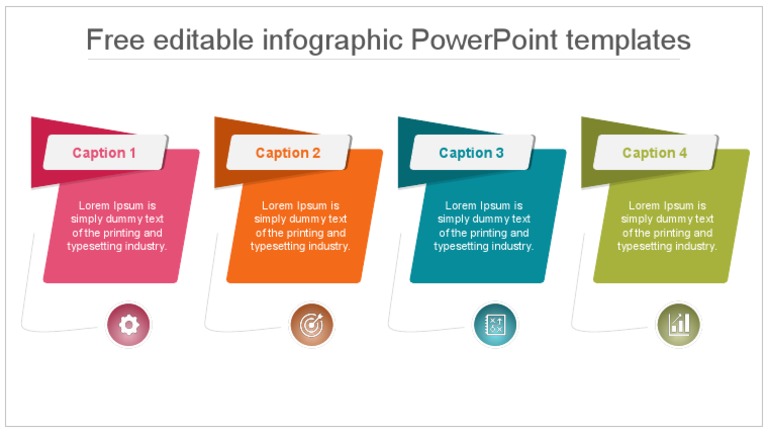 Free editable infographic PowerPoint templates

Caption 1

Lorem Ipsum is simply dummy text of the printing and typesetting industry.

Caption 2

Lorem Ipsum is simply dummy text of the printing and typesetting industry.

Caption 3

Lorem Ipsum is simply dummy text of the printing and typesetting industry.

Caption 4

Lorem Ipsum is simply dummy text of the printing and typesetting industry.