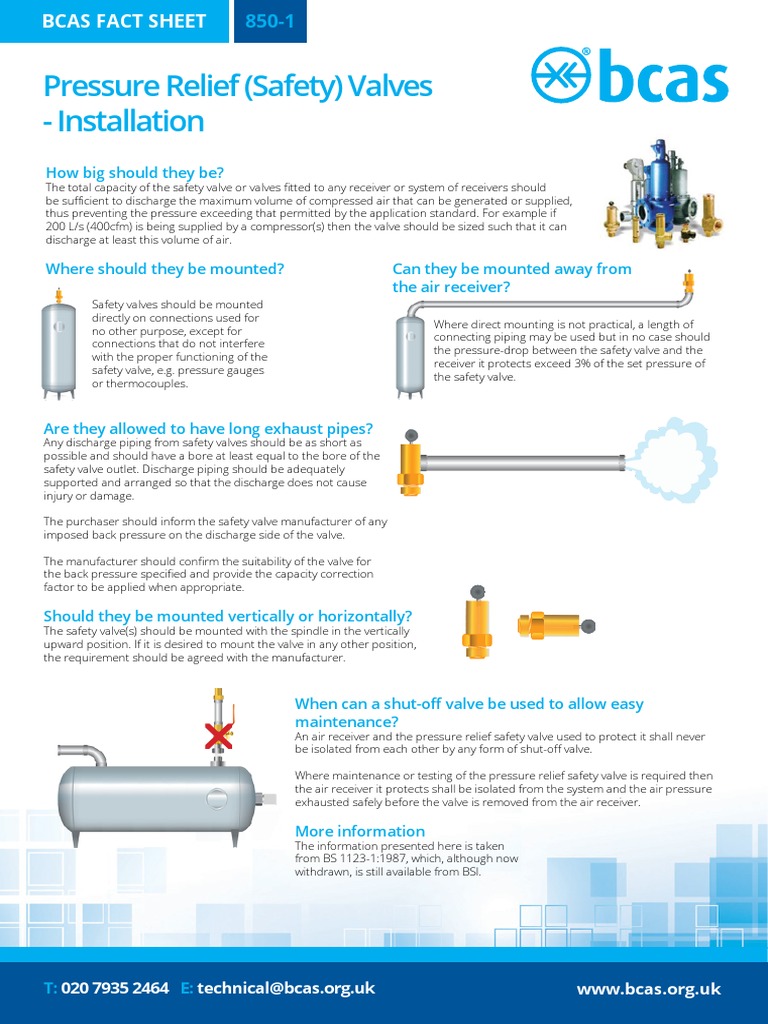 BCAS FACT SHEET 850-1

Pressure Relief (Safety) Valves - Installation

bcas

How big should they be?
The total capacity of the safety valve or valves fitted to any receiver or system of receivers should be sufficient to discharge the maximum volume of compressed air that can be generated or supplied, thus preventing the pressure exceeding that permitted by the application standard. For example if 200 L/s (400cfm) is being supplied by a compressor(s) then the valve should be sized such that it can discharge at least this volume of air.

Where should they be mounted?

Safety valves should be mounted directly on connections used for no other purpose, except for connections that do not interfere with the proper functioning of the safety valve, e.g. pressure gauges or thermocouples.

Can they be mounted away from the air receiver?

Where direct mounting is not practical, a length of connecting piping may be used but in no case should the pressure-drop between the safety valve and the receiver it protects exceed 3% of the set pressure of the safety valve.

Are they allowed to have long exhaust pipes?
Any discharge piping from safety valves should be as short as possible and should have a bore at least equal to the bore of the safety valve outlet. Discharge piping should be adequately supported and arranged so that the discharge does not cause injury or damage.

The purchaser should inform the safety valve manufacturer of any imposed back pressure on the discharge side of the valve.

The manufacturer should confirm the suitability of the valve for the back pressure specified and provide the capacity correction factor to be applied when appropriate.

Should they be mounted vertically or horizontally?
The safety valve(s) should be mounted with the spindle in the vertically upward position. If it is desired to mount the valve in any other position, the requirement should be agreed with the manufacturer.

When can a shut-off valve be used to allow easy maintenance?
An air receiver and the pressure relief safety valve used to protect it shall never be isolated from each other by any form of shut-off valve.

Where maintenance or testing of the pressure relief safety valve is required then the air receiver it protects shall be isolated from the system and the air pressure exhausted safely before the valve is removed from the air receiver.

More information
The information presented here is taken from BS 1123-1:1987, which, although now withdrawn, is still available from BSI.

T: 020 7935 2464 E: technical@bcas.org.uk www.bcas.org.uk