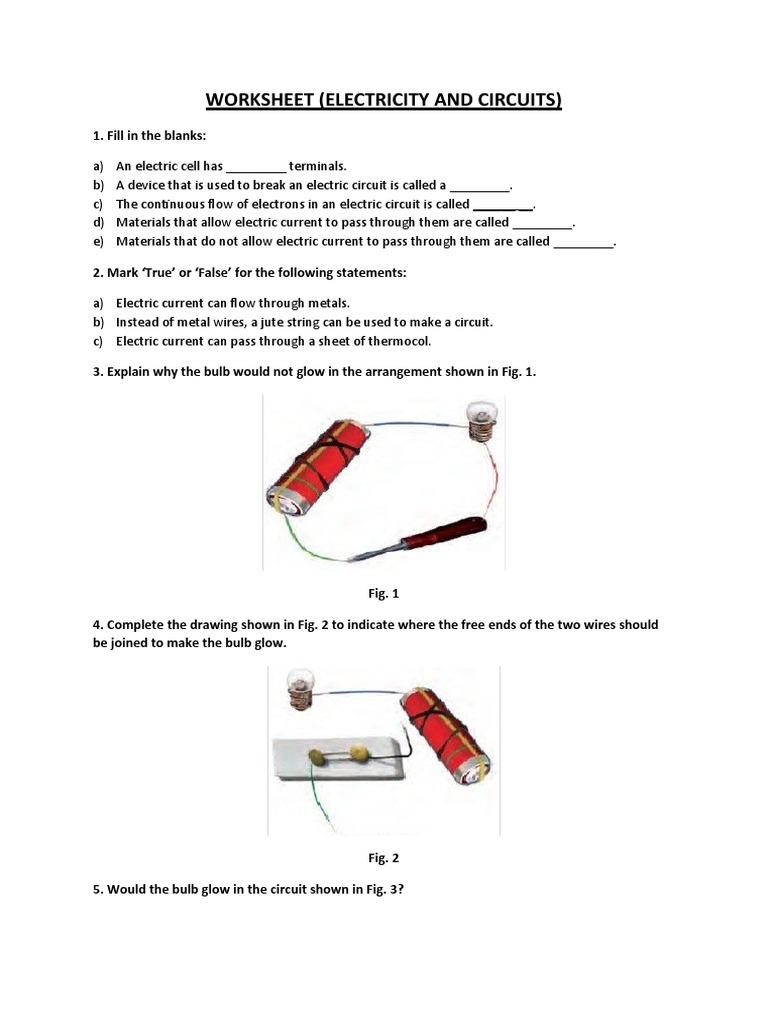 WORKSHEET (ELECTRICITY AND CIRCUITS)

1. Fill in the blanks:

a) An electric cell has _________ terminals.
b) A device that is used to break an electric circuit is called a _________.
c) The continuous flow of electrons in an electric circuit is called _________.
d) Materials that allow electric current to pass through them are called _________.
e) Materials that do not allow electric current to pass through them are called _________.

2. Mark 'True' or 'False' for the following statements:

a) Electric current can flow through metals.
b) Instead of metal wires, a jute string can be used to make a circuit.
c) Electric current can pass through a sheet of thermocol.

3. Explain why the bulb would not glow in the arrangement shown in Fig. 1.

Fig. 1

4. Complete the drawing shown in Fig. 2 to indicate where the free ends of the two wires should be joined to make the bulb glow.

Fig. 2

5. Would the bulb glow in the circuit shown in Fig. 3?