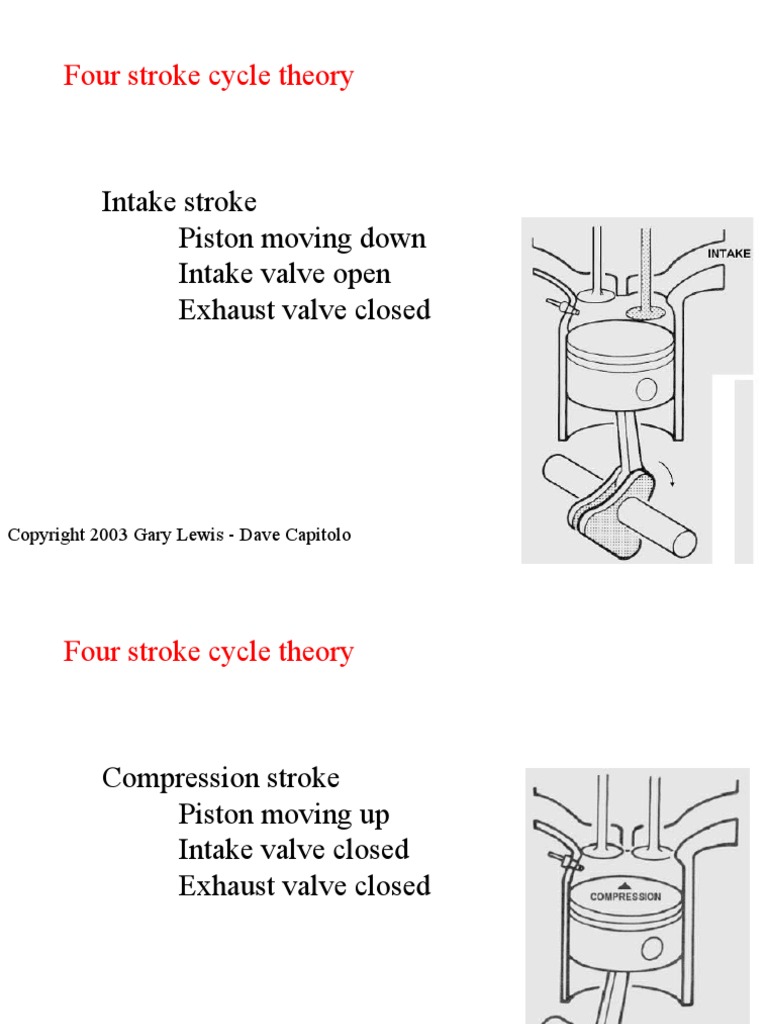 Four stroke cycle theory

Intake stroke
Piston moving down
Intake valve open
Exhaust valve closed

INTAKE

Copyright 2003 Gary Lewis - Dave Capitolo

Four stroke cycle theory

Compression stroke
Piston moving up
Intake valve closed
Exhaust valve closed

COMPRESSION