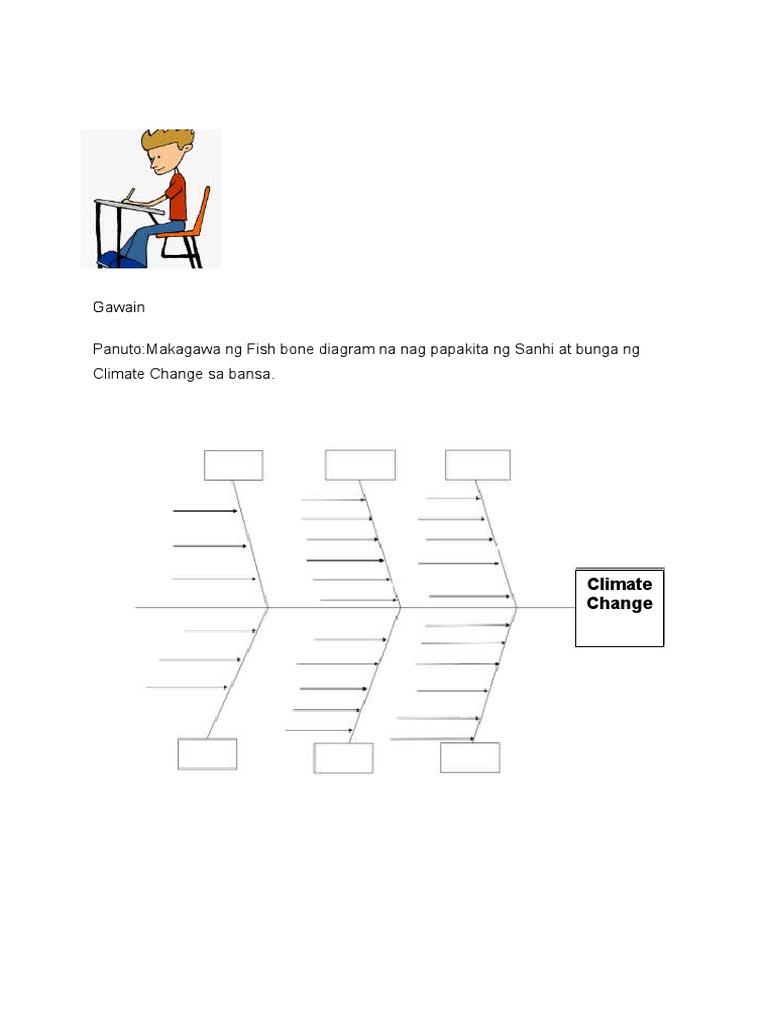 Gawain

Panuto:Makagawa ng Fish bone diagram na nag papakita ng Sanhi at bunga ng Climate Change sa bansa.

Climate Change