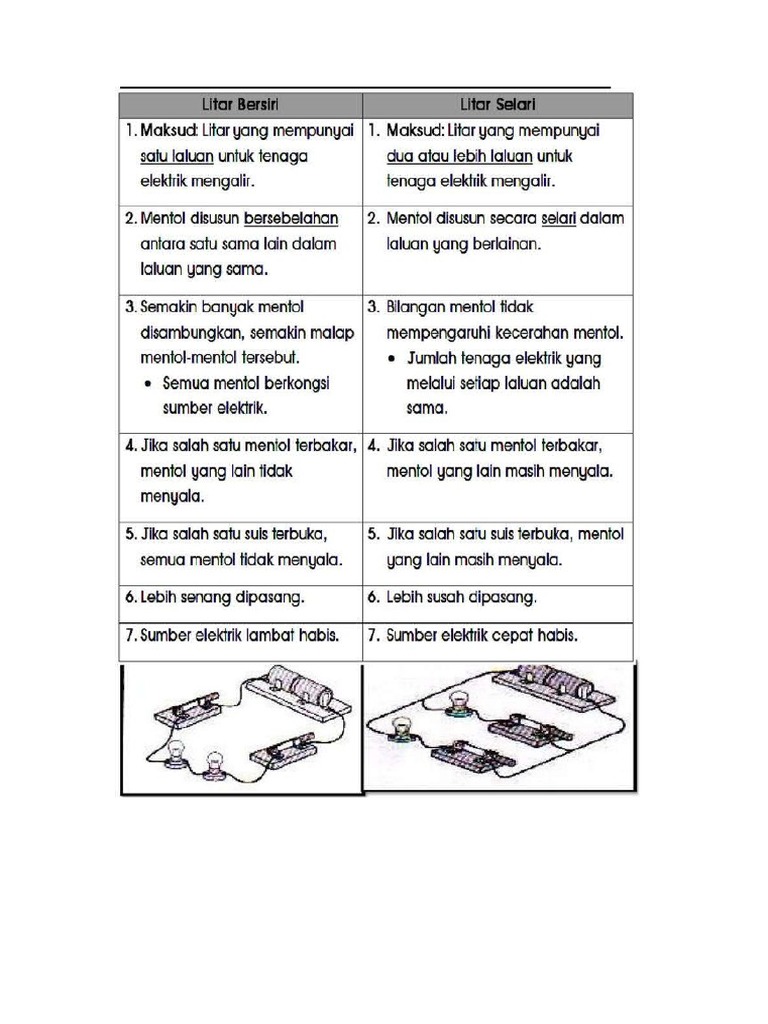 | Litar Bersiri | Litar Selari |
|---|---|
| 1. Maksud: Litar yang mempunyai satu laluan untuk tenaga elektrik mengalir. | 1. Maksud: Litar yang mempunyai dua atau lebih laluan untuk tenaga elektrik mengalir. |
| 2. Mentol disusun bersebelahan antara satu sama lain dalam laluan yang sama. | 2. Mentol disusun secara selari dalam laluan yang berlainan. |
| 3. Semakin banyak mentol disambungkan, semakin malap mentol-mentol tersebut. • Semua mentol berkongsi sumber elektrik. | 3. Bilangan mentol tidak mempengaruhi kecerahan mentol. • Jumlah tenaga elektrik yang melalui setiap laluan adalah sama. |
| 4. Jika salah satu mentol terbakar, mentol yang lain tidak menyala. | 4. Jika salah satu mentol terbakar, mentol yang lain masih menyala. |
| 5. Jika salah satu suis terbuka, semua mentol tidak menyala. | 5. Jika salah satu suis terbuka, mentol yang lain masih menyala. |
| 6. Lebih senang dipasang. | 6. Lebih susah dipasang. |
| 7. Sumber elektrik lambat habis. | 7. Sumber elektrik cepat habis. |