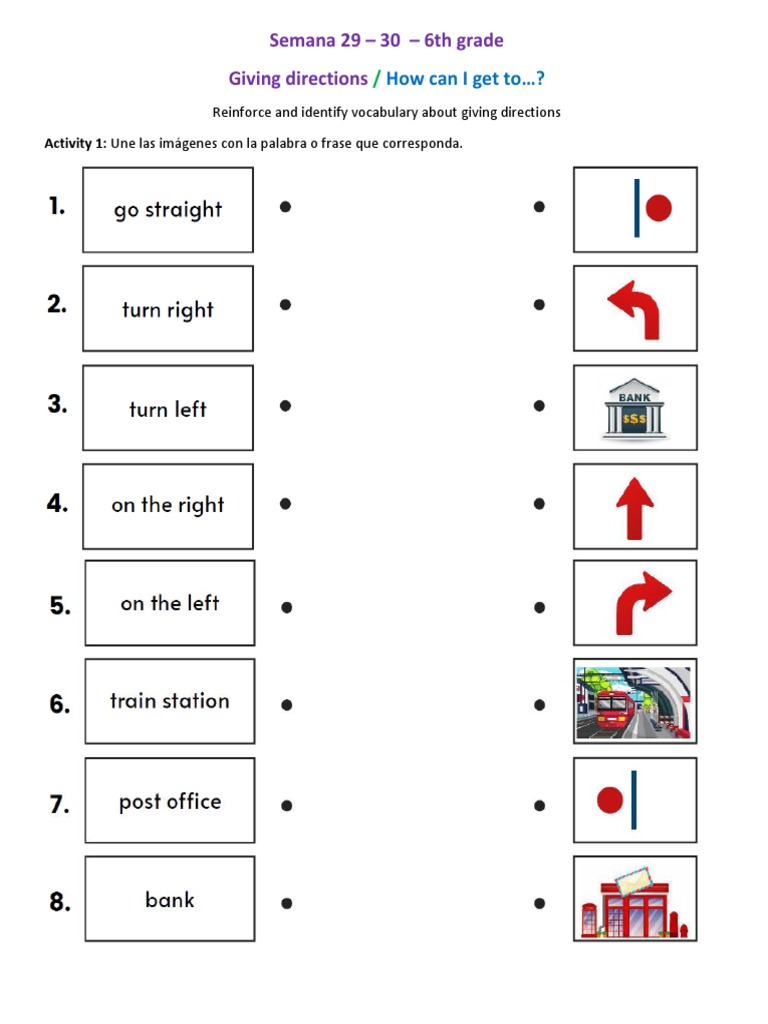 Semana 29 – 30 – 6th grade

Giving directions / How can I get to…?

Reinforce and identify vocabulary about giving directions

Activity 1: Une las imágenes con la palabra o frase que corresponda.

1. go straight

2. turn right

3. turn left

4. on the right

5. on the left

6. train station

7. post office

8. bank

BANK
$$$