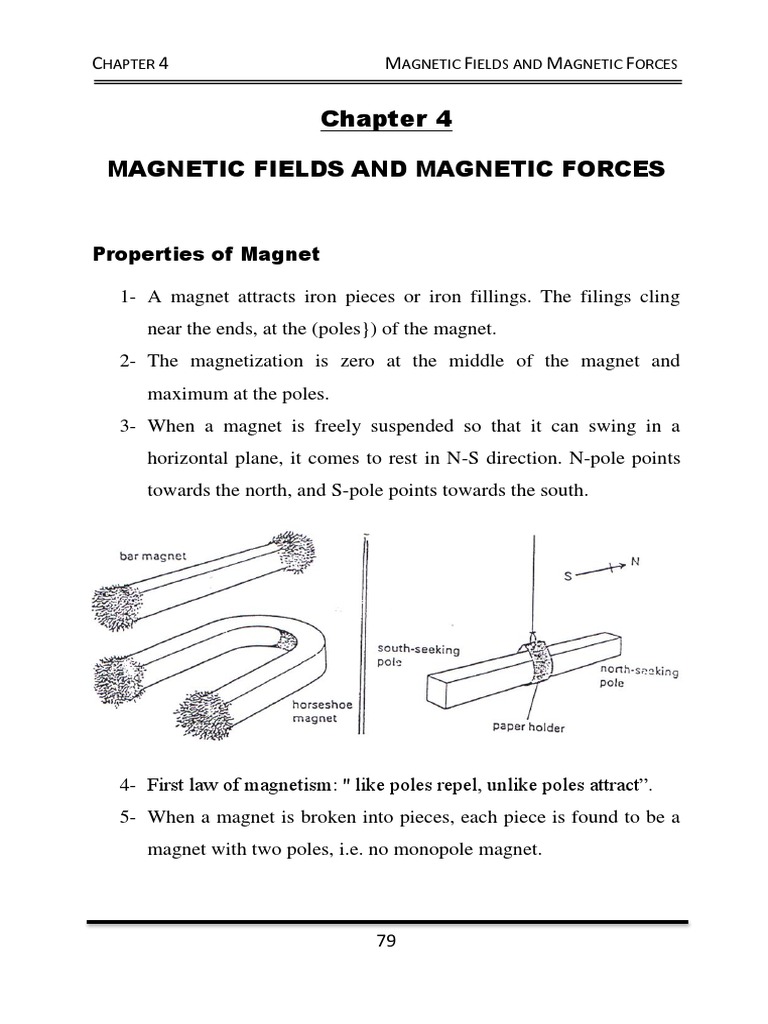 CHAPTER 4 MAGNETIC FIELDS AND MAGNETIC FORCES

Chapter 4

MAGNETIC FIELDS AND MAGNETIC FORCES

Properties of Magnet

1- A magnet attracts iron pieces or iron fillings. The filings cling near the ends, at the (poles}) of the magnet.

2- The magnetization is zero at the middle of the magnet and maximum at the poles.

3- When a magnet is freely suspended so that it can swing in a horizontal plane, it comes to rest in N-S direction. N-pole points towards the north, and S-pole points towards the south.

bar magnet

horseshoe magnet

S N

south-seeking pole

north-seeking pole

paper holder

4- First law of magnetism: " like poles repel, unlike poles attract".

5- When a magnet is broken into pieces, each piece is found to be a magnet with two poles, i.e. no monopole magnet.

79