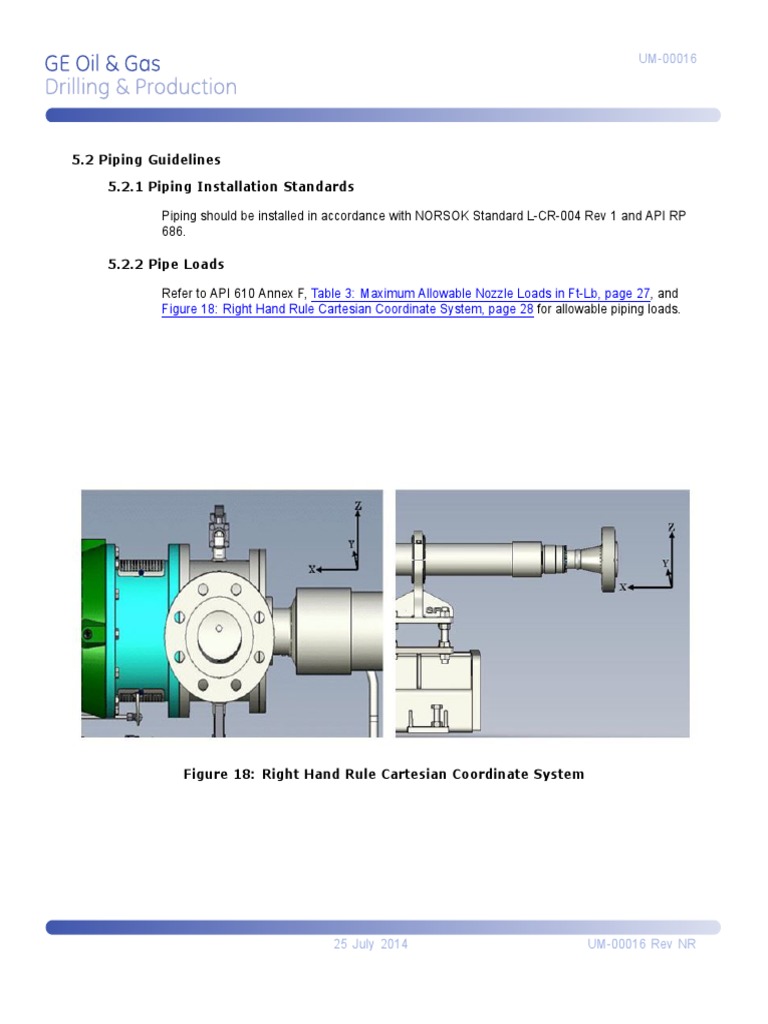 GE Oil & Gas
Drilling & Production

UM-00016

5.2 Piping Guidelines

5.2.1 Piping Installation Standards

Piping should be installed in accordance with NORSOK Standard L-CR-004 Rev 1 and API RP 686.

5.2.2 Pipe Loads

Refer to API 610 Annex F, Table 3: Maximum Allowable Nozzle Loads in Ft-Lb, page 27, and Figure 18: Right Hand Rule Cartesian Coordinate System, page 28 for allowable piping loads.

Z
Y
X

Z
Y
X

Figure 18: Right Hand Rule Cartesian Coordinate System

25 July 2014

UM-00016 Rev NR