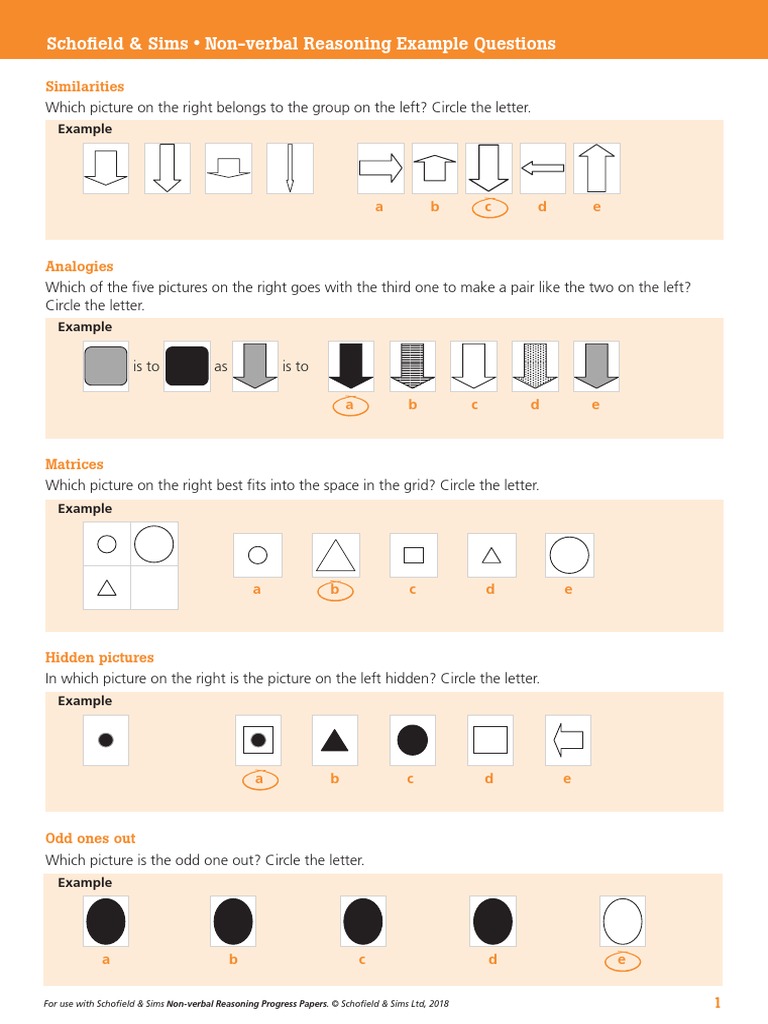 Schofield & Sims • Non-verbal Reasoning Example Questions

Similarities

Which picture on the right belongs to the group on the left? Circle the letter.

Example

a b c d e

Analogies

Which of the five pictures on the right goes with the third one to make a pair like the two on the left? Circle the letter.

Example

is to as is to

a b c d e

Matrices

Which picture on the right best fits into the space in the grid? Circle the letter.

Example

a b c d e

Hidden pictures

In which picture on the right is the picture on the left hidden? Circle the letter.

Example

a b c d e

Odd ones out

Which picture is the odd one out? Circle the letter.

Example

a b c d e

For use with Schofield & Sims Non-verbal Reasoning Progress Papers. © Schofield & Sims Ltd, 2018

1