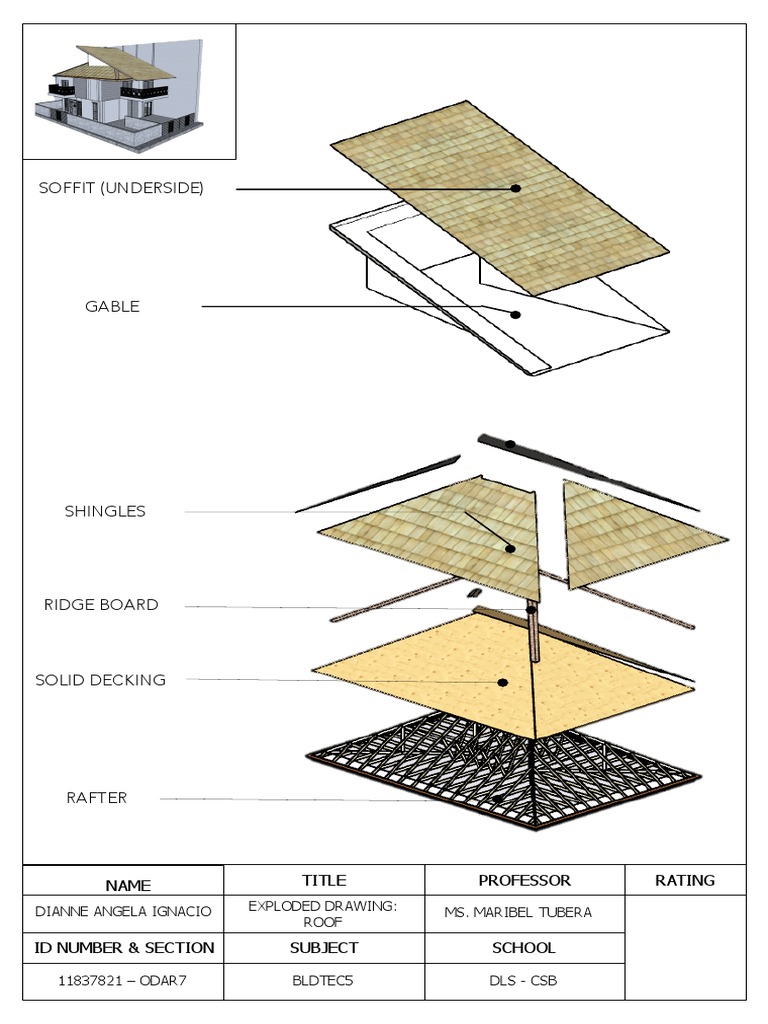 SOFFIT (UNDERSIDE)

GABLE

SHINGLES

RIDGE BOARD

SOLID DECKING

RAFTER

| NAME | TITLE | PROFESSOR | RATING |
|---|---|---|---|
| DIANNE ANGELA IGNACIO | EXPLODED DRAWING: ROOF | MS. MARIBEL TUBERA | |
| ID NUMBER & SECTION | SUBJECT | SCHOOL | |
| 11837821 – ODAR7 | BLDTEC5 | DLS - CSB | |