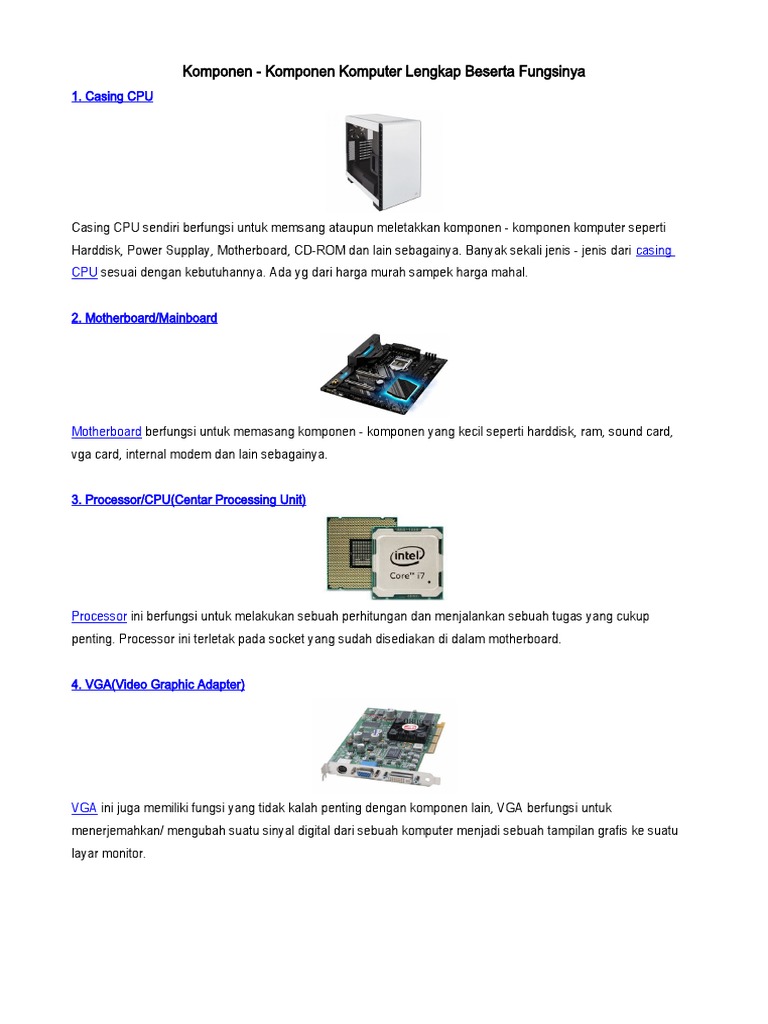 Komponen - Komponen Komputer Lengkap Beserta Fungsinya

1. Casing CPU

Casing CPU sendiri berfungsi untuk memsang ataupun meletakkan komponen - komponen komputer seperti Harddisk, Power Supplay, Motherboard, CD-ROM dan lain sebagainya. Banyak sekali jenis - jenis dari casing CPU sesuai dengan kebutuhannya. Ada yg dari harga murah sampek harga mahal.

2. Motherboard/Mainboard

Motherboard berfungsi untuk memasang komponen - komponen yang kecil seperti harddisk, ram, sound card, vga card, internal modem dan lain sebagainya.

3. Processor/CPU(Centar Processing Unit)

intel
Core™ i7

Processor ini berfungsi untuk melakukan sebuah perhitungan dan menjalankan sebuah tugas yang cukup penting. Processor ini terletak pada socket yang sudah disediakan di dalam motherboard.

4. VGA(Video Graphic Adapter)

VGA ini juga memiliki fungsi yang tidak kalah penting dengan komponen lain, VGA berfungsi untuk menerjemahkan/ mengubah suatu sinyal digital dari sebuah komputer menjadi sebuah tampilan grafis ke suatu layar monitor.