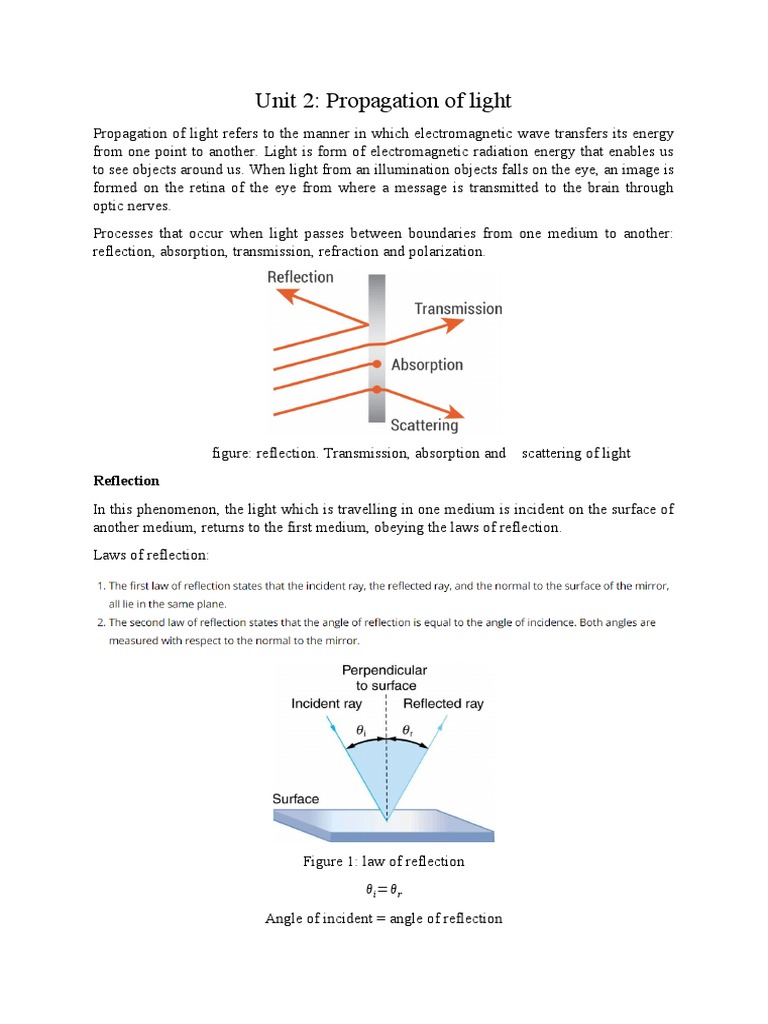 Unit 2: Propagation of light

Propagation of light refers to the manner in which electromagnetic wave transfers its energy from one point to another. Light is form of electromagnetic radiation energy that enables us to see objects around us. When light from an illumination objects falls on the eye, an image is formed on the retina of the eye from where a message is transmitted to the brain through optic nerves.

Processes that occur when light passes between boundaries from one medium to another: reflection, absorption, transmission, refraction and polarization.

Reflection

Transmission

Absorption

Scattering

figure: reflection. Transmission, absorption and scattering of light

Reflection

In this phenomenon, the light which is travelling in one medium is incident on the surface of another medium, returns to the first medium, obeying the laws of reflection.

Laws of reflection:

1. The first law of reflection states that the incident ray, the reflected ray, and the normal to the surface of the mirror, all lie in the same plane.
2. The second law of reflection states that the angle of reflection is equal to the angle of incidence. Both angles are measured with respect to the normal to the mirror.

Perpendicular to surface

Incident ray

Reflected ray

$\theta_i$

$\theta_r$

Surface

Figure 1: law of reflection

$\theta_i = \theta_r$

Angle of incident = angle of reflection