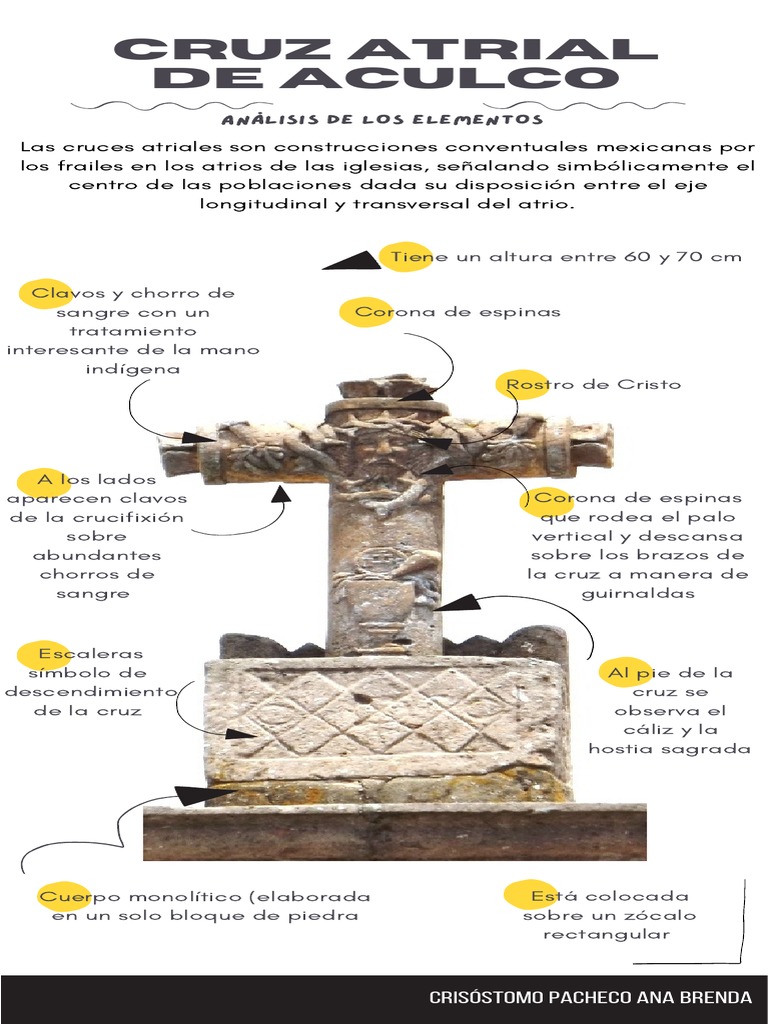 CRUZ ATRIAL DE ACULCO

ANÁLISIS DE LOS ELEMENTOS

Las cruces atriales son construcciones conventuales mexicanas por los frailes en los atrios de las iglesias, señalando simbólicamente el centro de las poblaciones dada su disposición entre el eje longitudinal y transversal del atrio.

Tiene un altura entre 60 y 70 cm

Clavos y chorro de sangre con un tratamiento interesante de la mano indígena

Corona de espinas

Rostro de Cristo

A los lados aparecen clavos de la crucifixión sobre abundantes chorros de sangre

Corona de espinas que rodea el palo vertical y descansa sobre los brazos de la cruz a manera de guirnaldas

Escaleras símbolo de descendimiento de la cruz

Al pie de la cruz se observa el cáliz y la hostia sagrada

Cuerpo monolítico (elaborada en un solo bloque de piedra

Está colocada sobre un zócalo rectangular

CRISÓSTOMO PACHECO ANA BRENDA