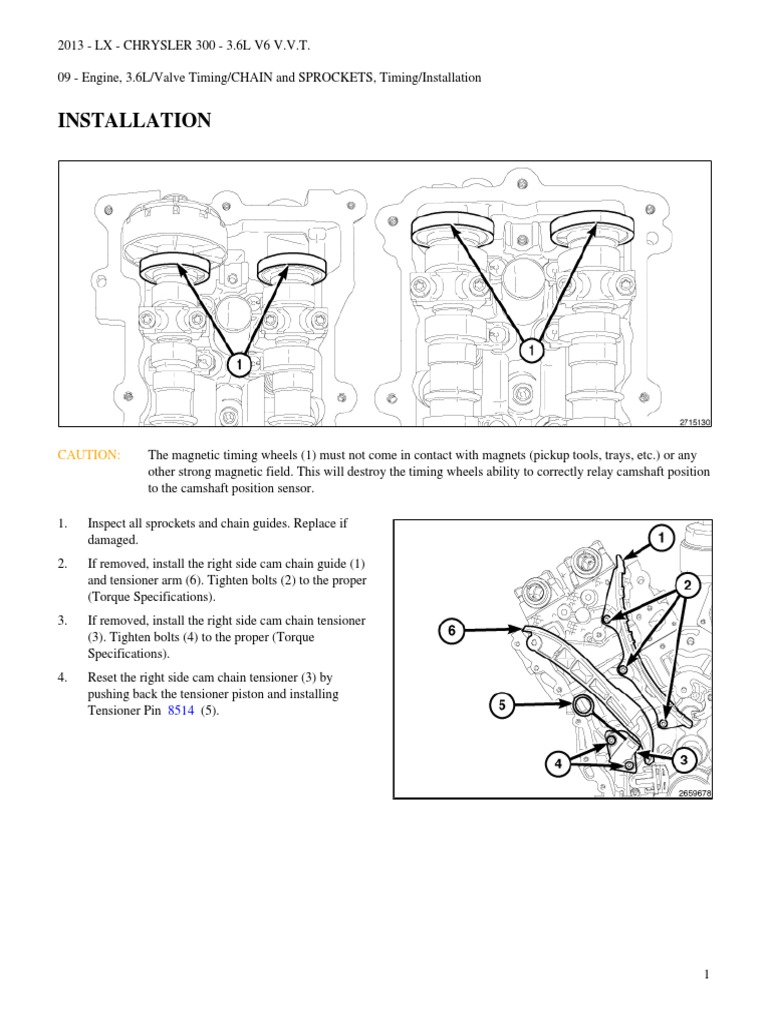 2013 - LX - CHRYSLER 300 - 3.6L V6 V.V.T.

09 - Engine, 3.6L/Valve Timing/CHAIN and SPROCKETS, Timing/Installation

INSTALLATION

1

1

2715130

CAUTION: The magnetic timing wheels (1) must not come in contact with magnets (pickup tools, trays, etc.) or any other strong magnetic field. This will destroy the timing wheels ability to correctly relay camshaft position to the camshaft position sensor.

1. Inspect all sprockets and chain guides. Replace if damaged.

2. If removed, install the right side cam chain guide (1) and tensioner arm (6). Tighten bolts (2) to the proper (Torque Specifications).

3. If removed, install the right side cam chain tensioner (3). Tighten bolts (4) to the proper (Torque Specifications).

4. Reset the right side cam chain tensioner (3) by pushing back the tensioner piston and installing Tensioner Pin 8514 (5).

1

2

6

5

4

3

2659678

1