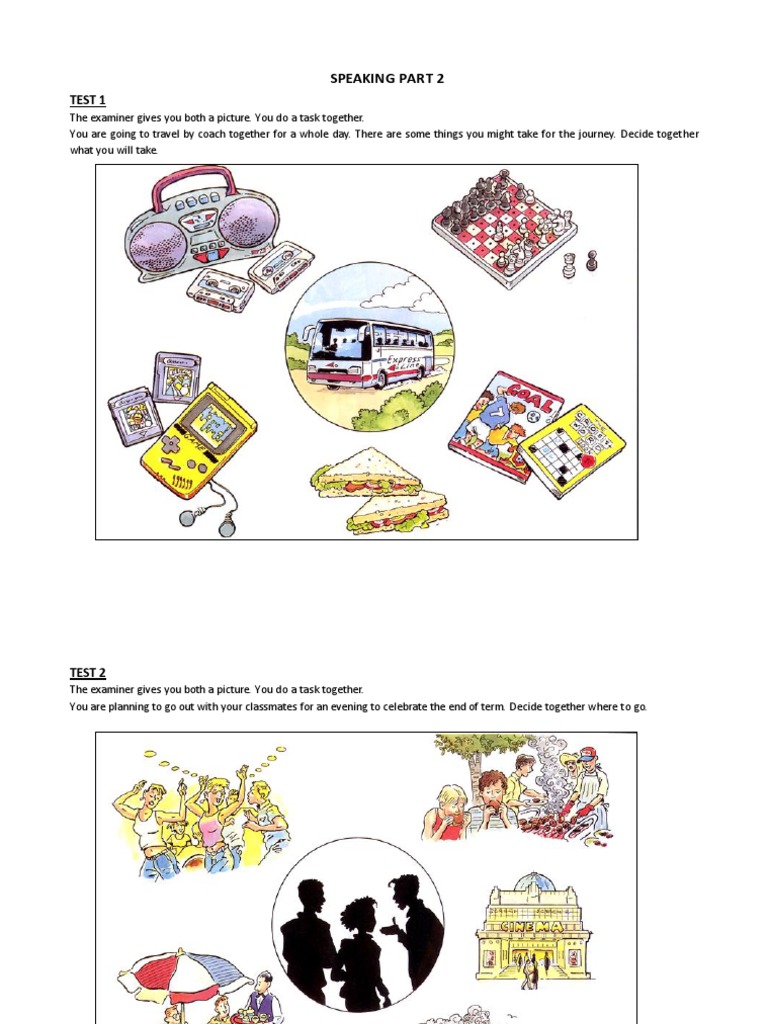 SPEAKING PART 2

TEST 1

The examiner gives you both a picture. You do a task together.

You are going to travel by coach together for a whole day. There are some things you might take for the journey. Decide together what you will take.

Express Line

GOAL

TEST 2

The examiner gives you both a picture. You do a task together.

You are planning to go out with your classmates for an evening to celebrate the end of term. Decide together where to go.

CINEMA